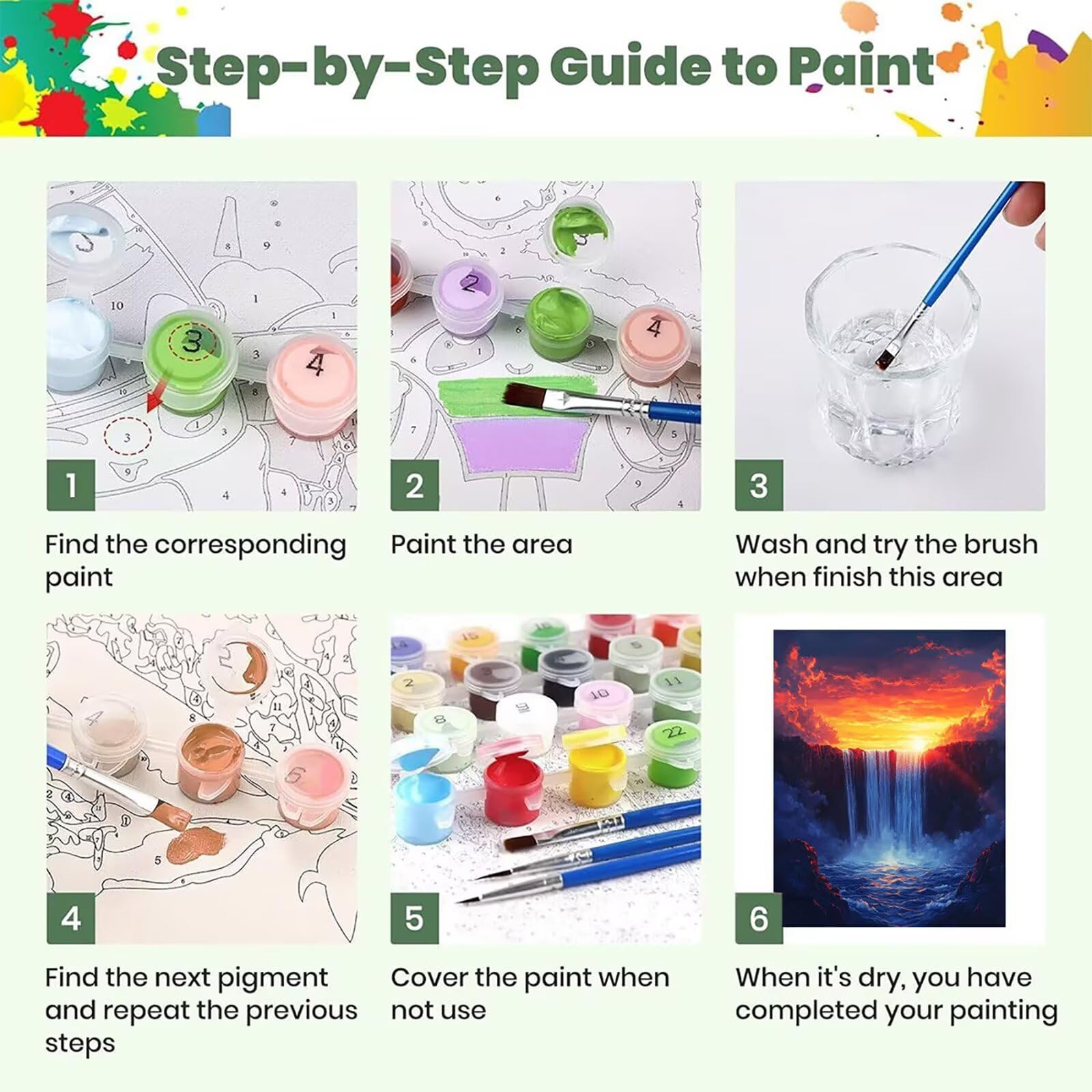 Step-by-Step Guide to Paint

1

Find the corresponding paint

2

Paint the area

3

Wash and try the brush when finish this area

4

Find the next pigment and repeat the previous steps

5

Cover the paint when not use

6

When it's dry, you have completed your painting