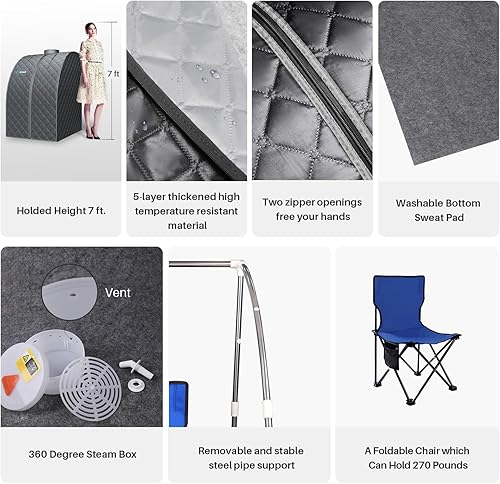 7 ft

Holded Height 7 ft.

5-layer thickened high temperature resistant material

Two zipper openings free your hands

Washable Bottom Sweat Pad

Vent

360 Degree Steam Box

Removable and stable steel pipe support

A Foldable Chair which Can Hold 270 Pounds