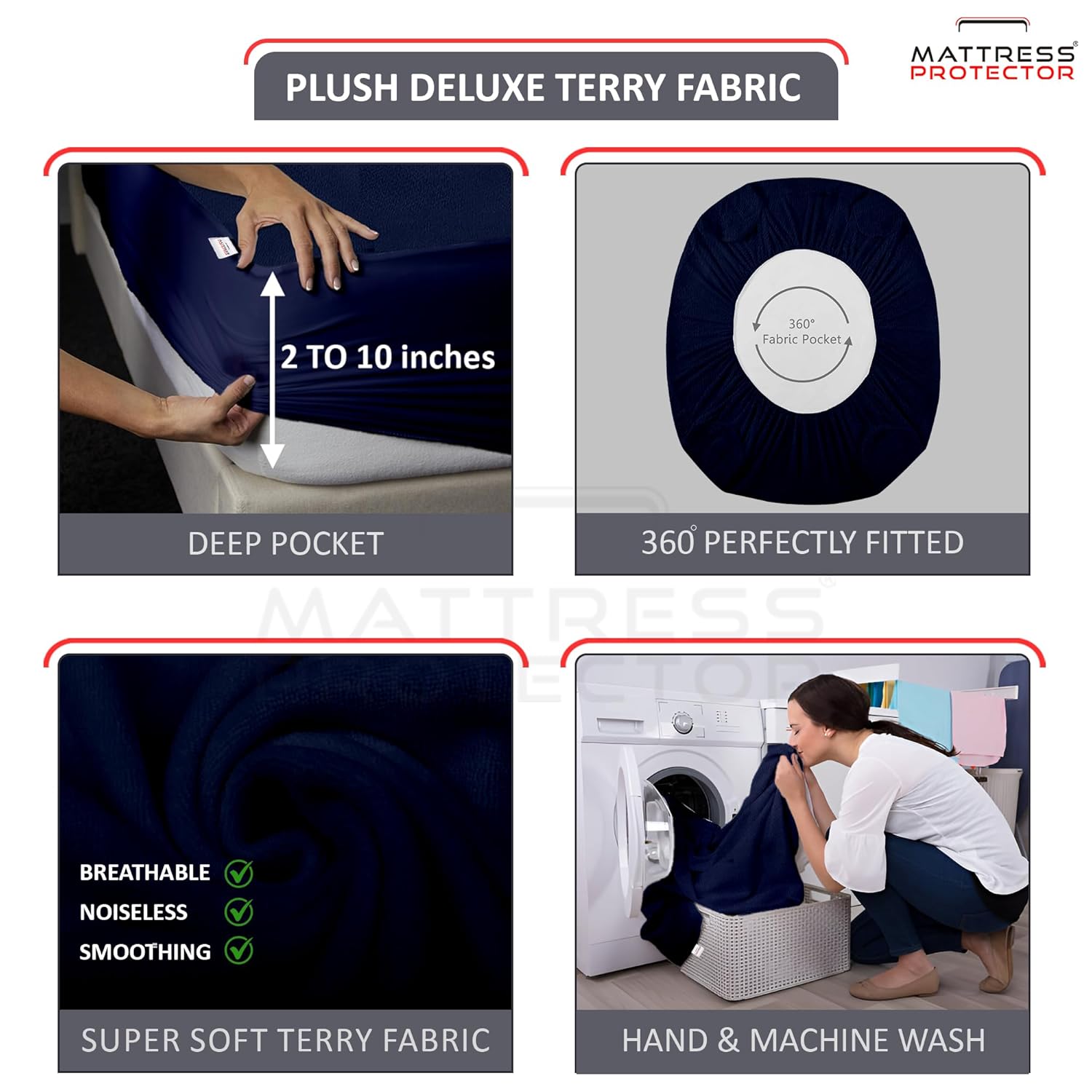 PLUSH DELUXE TERRY FABRIC

MATTRESS®
PROTECTOR

2 TO 10 inches

DEEP POCKET

360°
Fabric Pocket

360° PERFECTLY FITTED

MATTRESS®
PROTECTOR

BREATHABLE
NOISELESS
SMOOTHING

SUPER SOFT TERRY FABRIC

HAND & MACHINE WASH