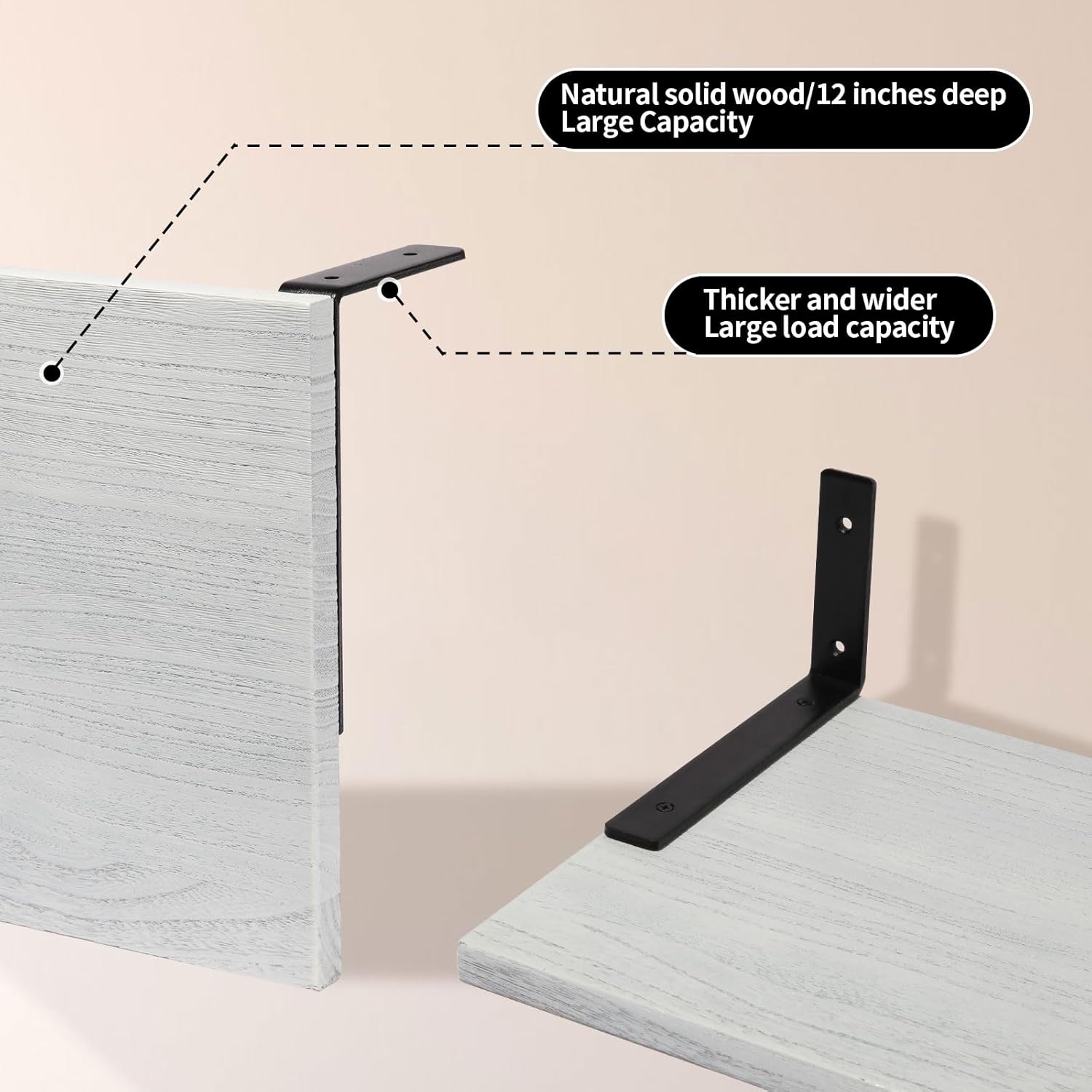 Natural solid wood/12 inches deep
Large Capacity

Thicker and wider
Large load capacity