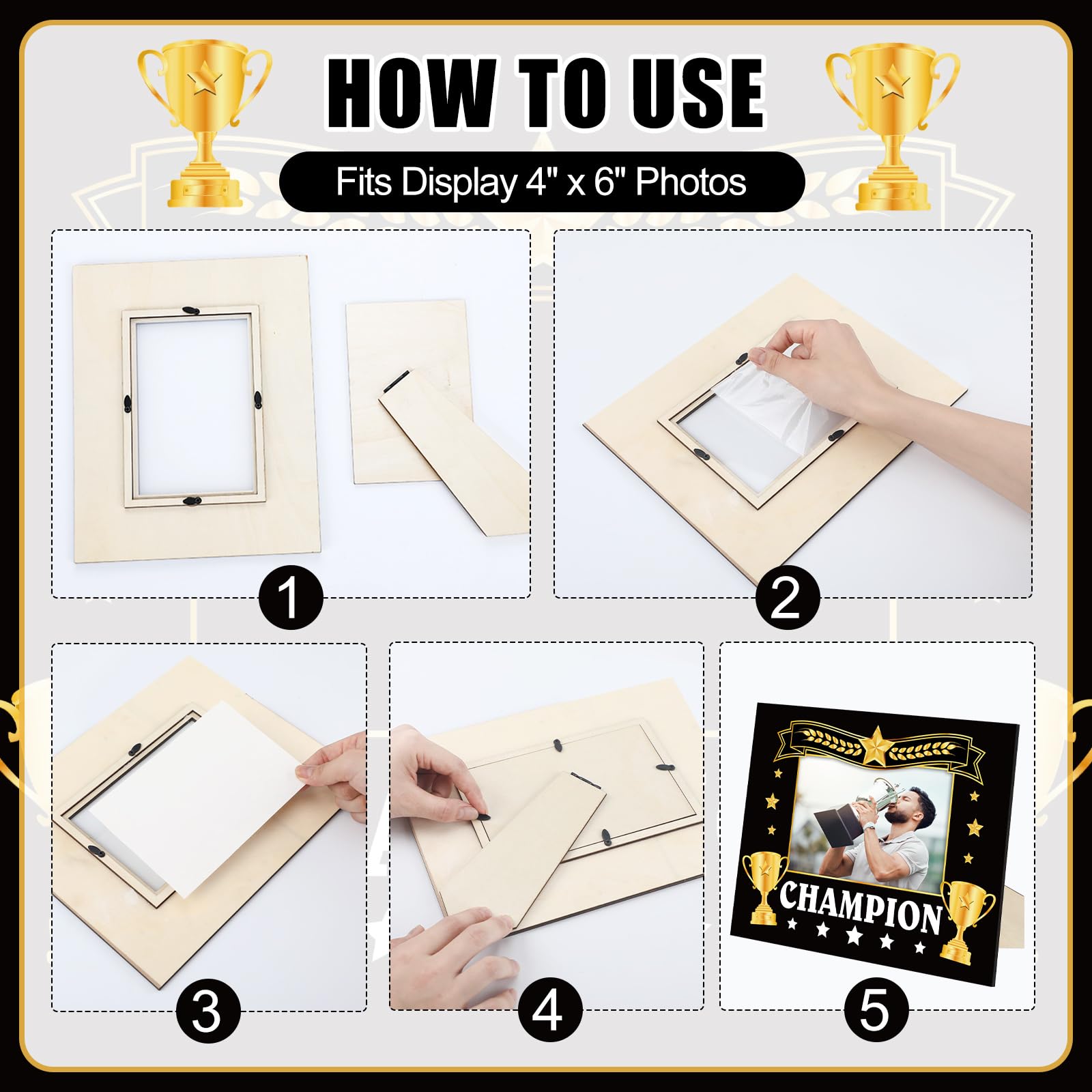 HOW TO USE

Fits Display 4" x 6" Photos

1

2

3

4

CHAMPION

5