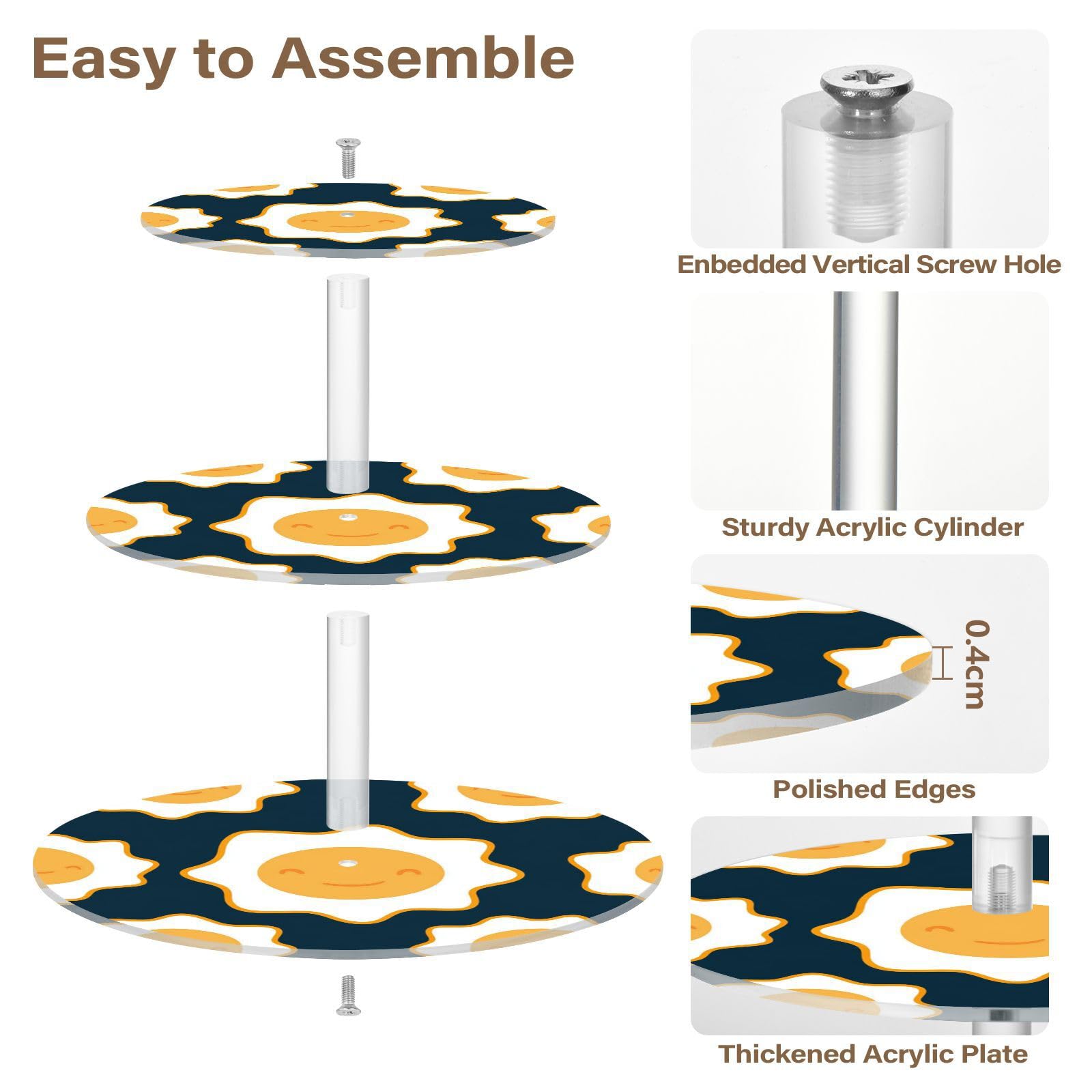 Easy to Assemble

Enbedded Vertical Screw Hole

Sturdy Acrylic Cylinder

0.4cm

Polished Edges

Thickened Acrylic Plate