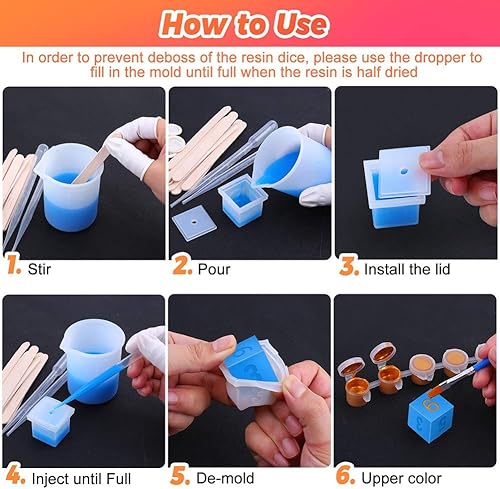 How to Use

In order to prevent deboss of the resin dice, please use the dropper to fill in the mold until full when the resin is half dried

1. Stir

2. Pour

3. Install the lid

4. Inject until Full

5. De-mold

6. Upper color