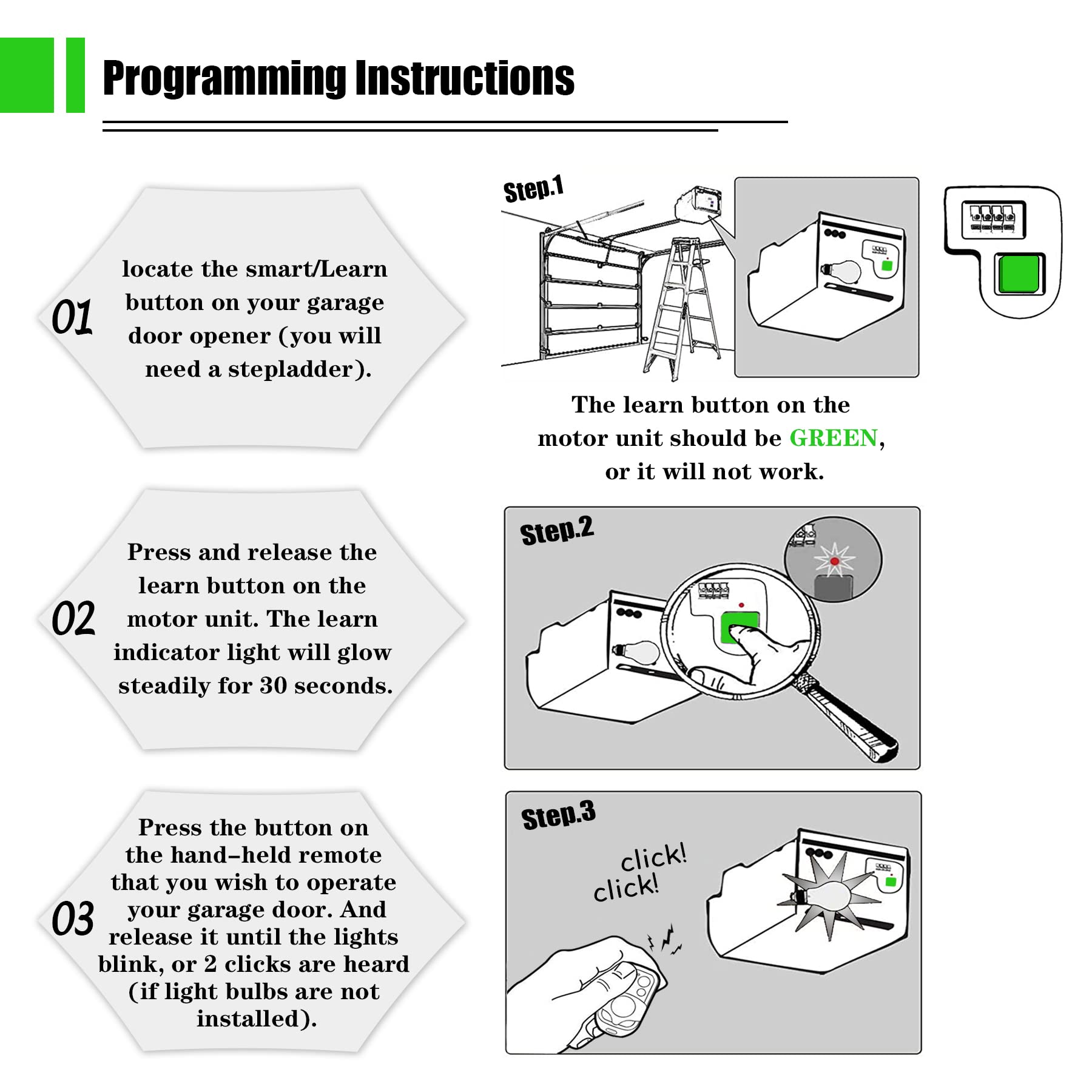 Programming Instructions

01 locate the smart/Learn button on your garage door opener (you will need a stepladder).

Step.1

The learn button on the motor unit should be GREEN, or it will not work.

02 Press and release the learn button on the motor unit. The learn indicator light will glow steadily for 30 seconds.

Step.2

03 Press the button on the hand-held remote that you wish to operate your garage door. And release it until the lights blink, or 2 clicks are heard (if light bulbs are not installed).

Step.3

click!
click!