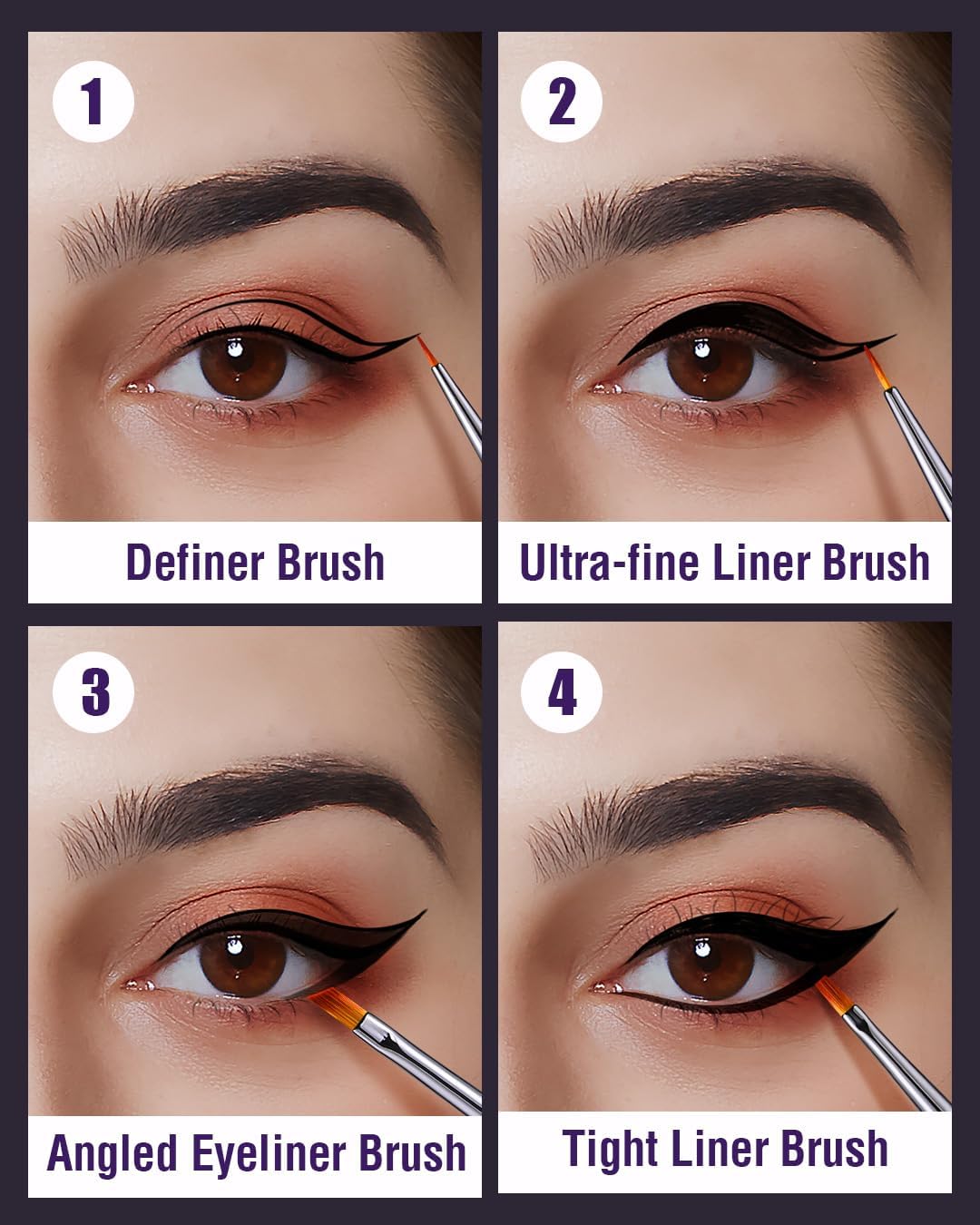 1

Definer Brush

2

Ultra-fine Liner Brush

3

Angled Eyeliner Brush

4

Tight Liner Brush