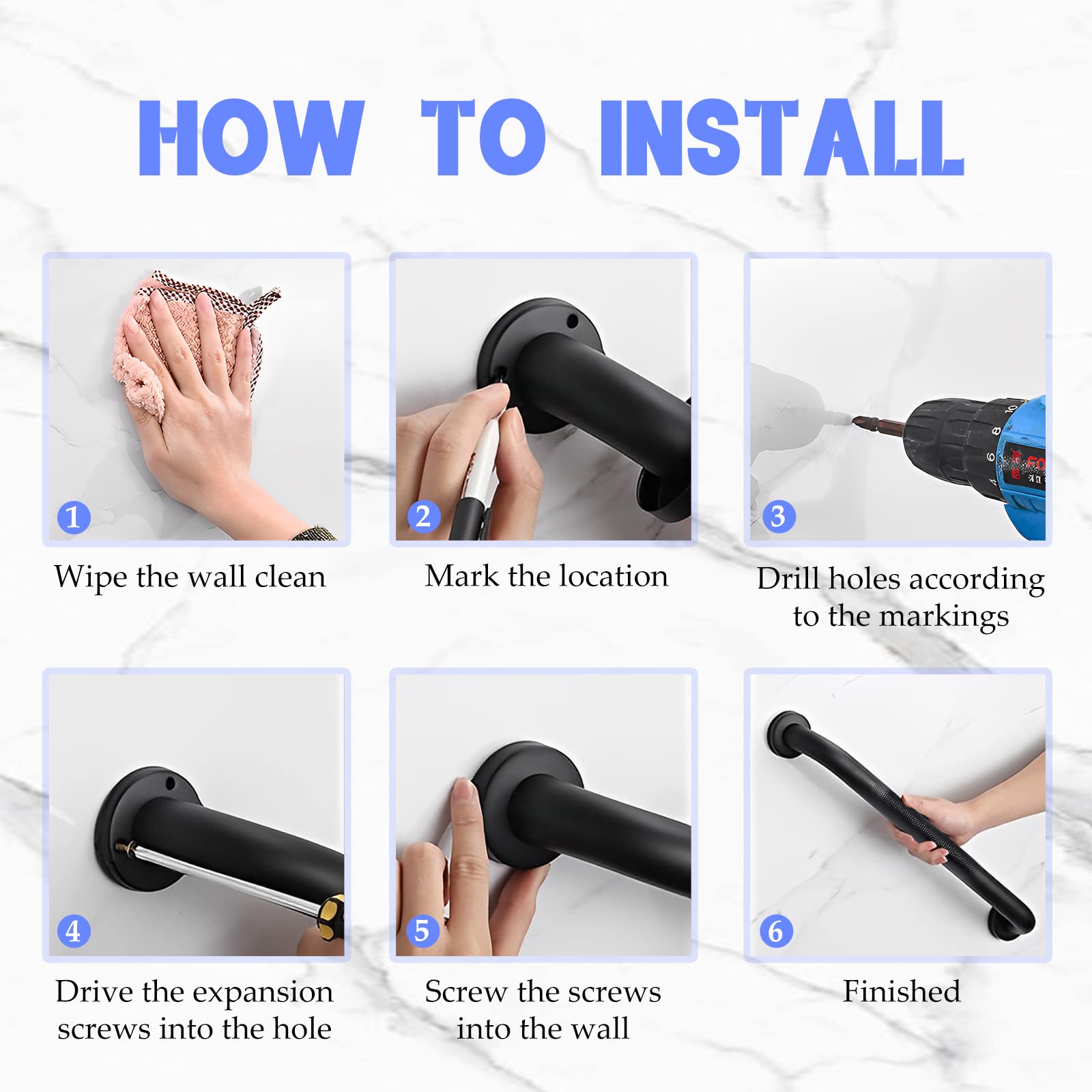 HOW TO INSTALL

1
Wipe the wall clean

2
Mark the location

3
Drill holes according to the markings

4
Drive the expansion screws into the hole

5
Screw the screws into the wall

6
Finished