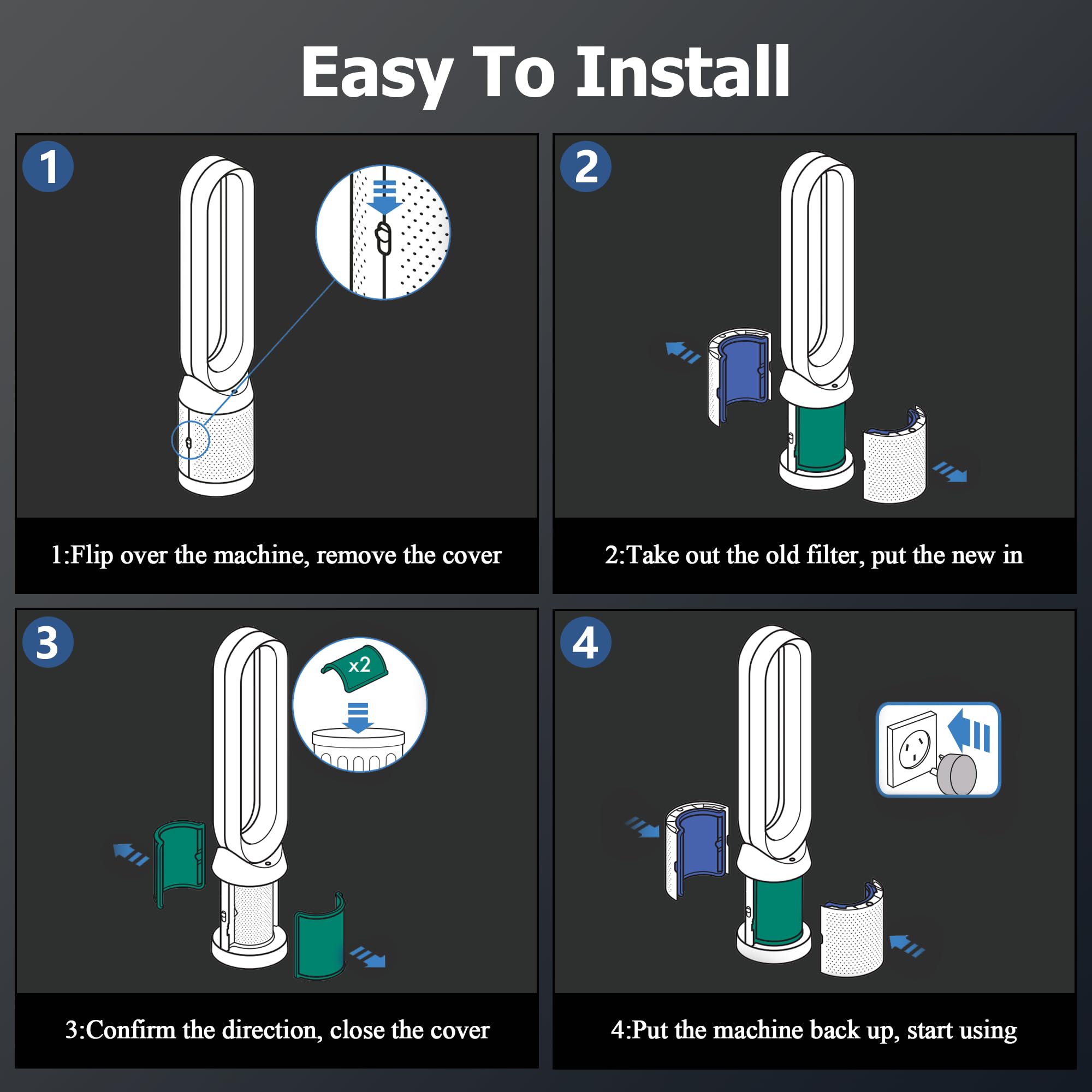 Easy To Install

1

1:Flip over the machine, remove the cover

2

2:Take out the old filter, put the new in

3

x2

3:Confirm the direction, close the cover

4

4:Put the machine back up, start using