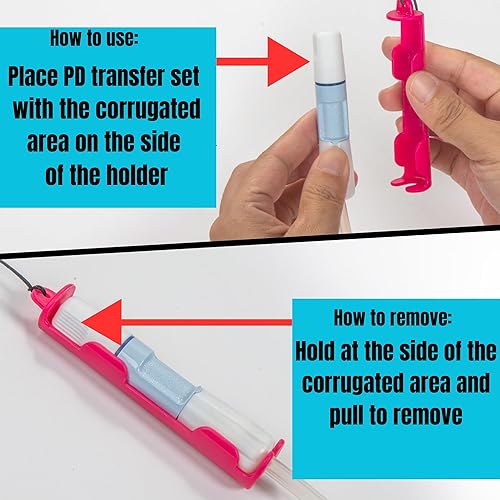 How to use:

Place PD transfer set with the corrugated area on the side of the holder

How to remove:

Hold at the side of the corrugated area and pull to remove