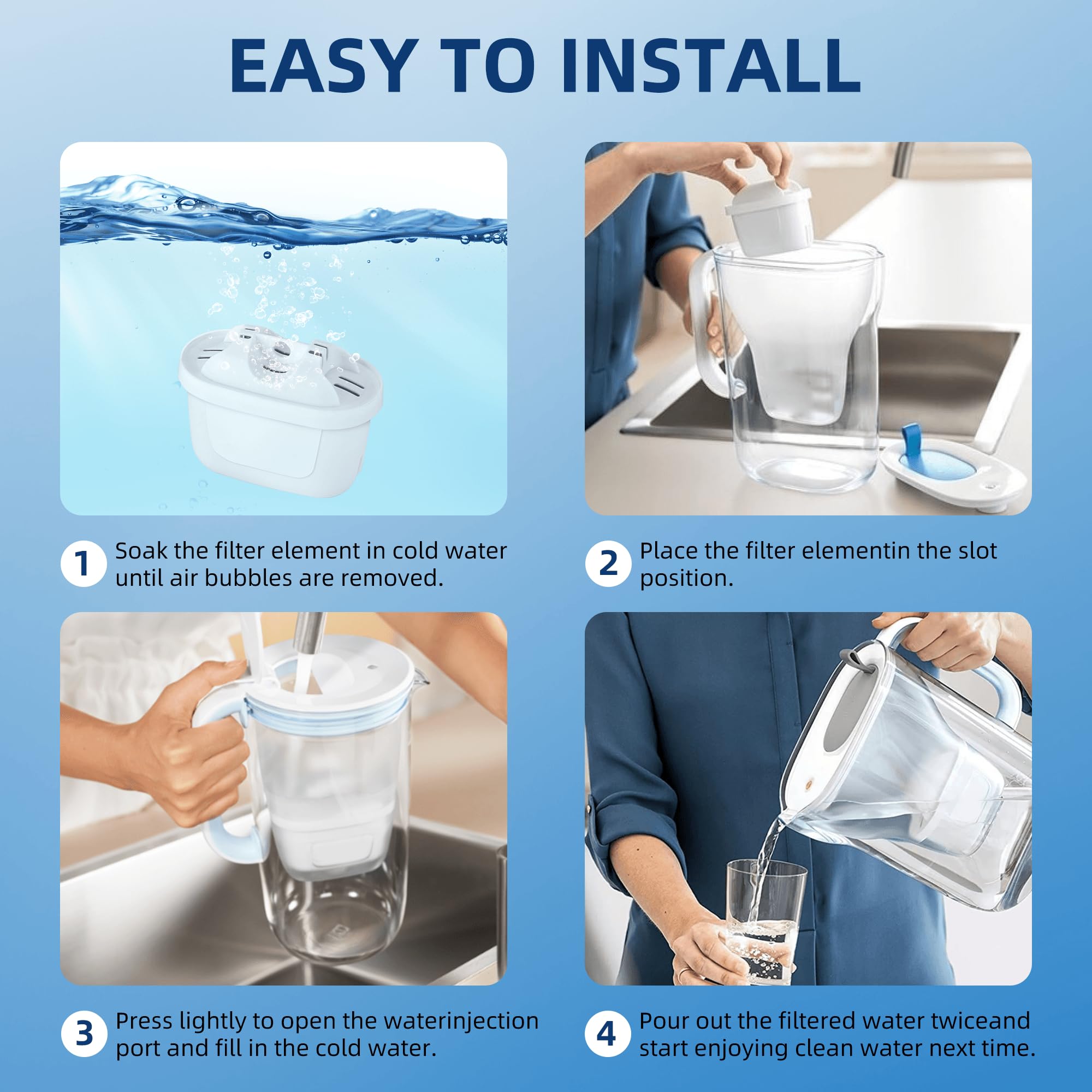 EASY TO INSTALL

1 Soak the filter element in cold water until air bubbles are removed.

2 Place the filter elementin the slot position.

3 Press lightly to open the waterinjection port and fill in the cold water.

4 Pour out the filtered water twiceand start enjoying clean water next time.