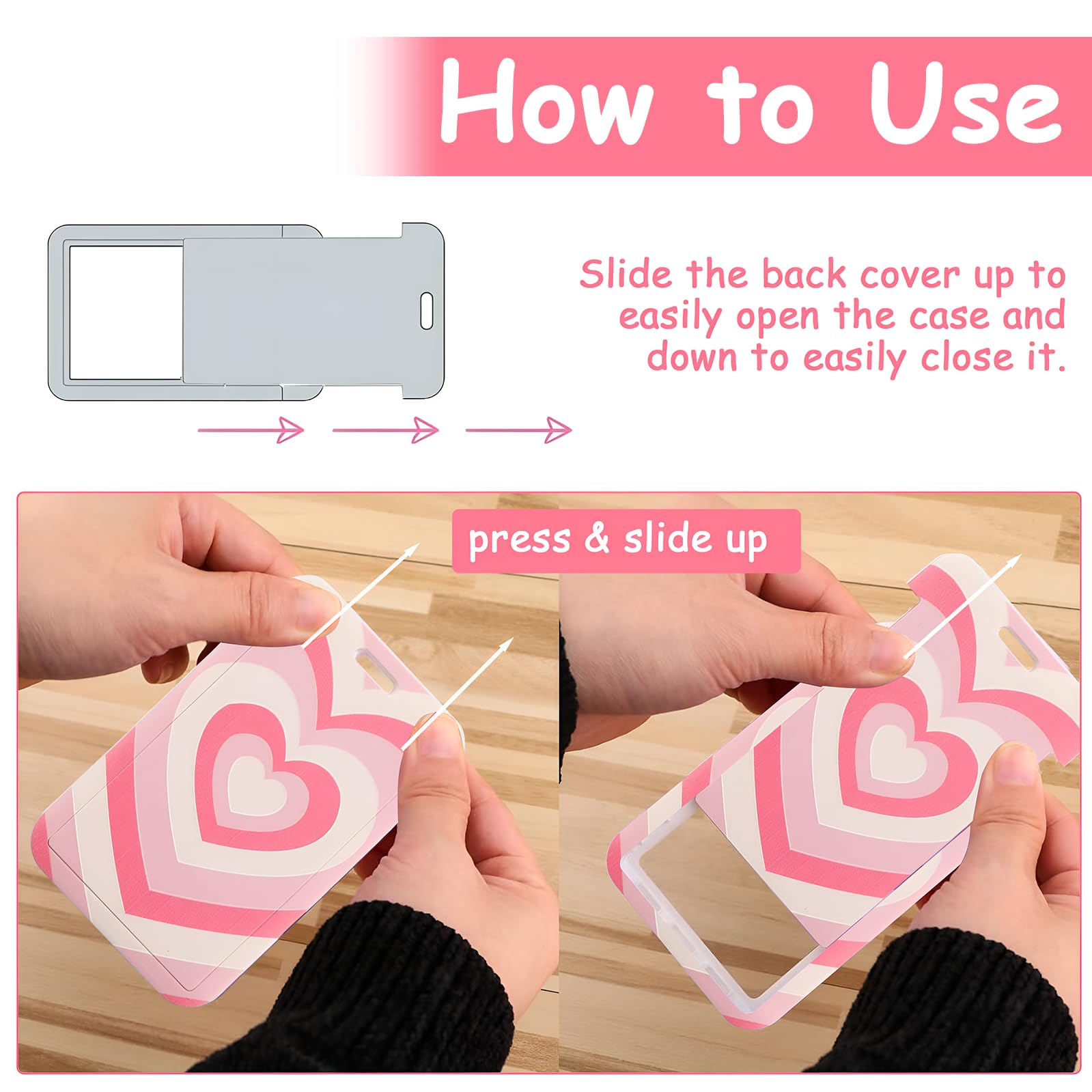 How to Use

Slide the back cover up to easily open the case and down to easily close it.

press & slide up