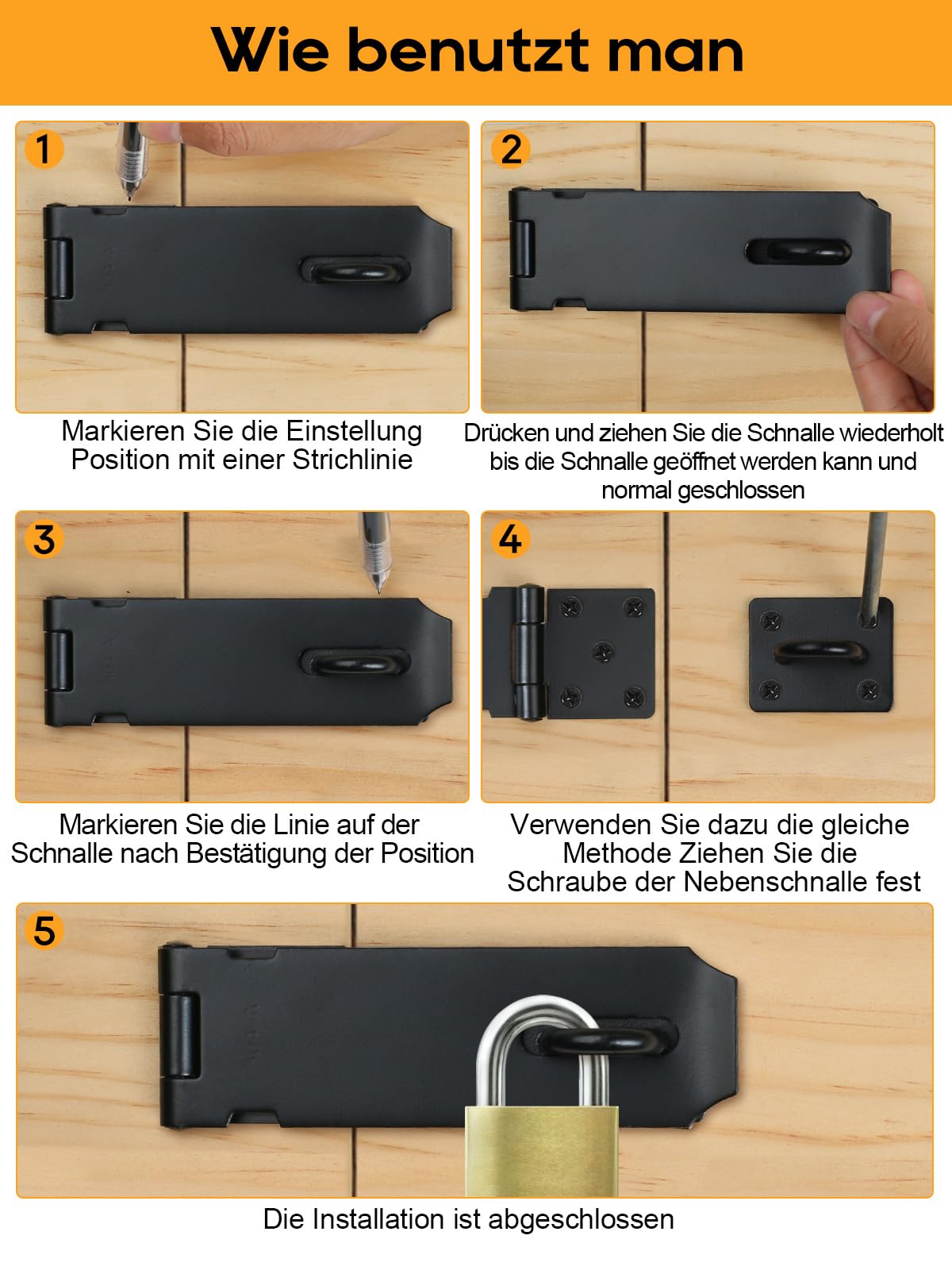 Wie benutzt man

1

Markieren Sie die Einstellung Position mit einer Strichlinie

2

Drücken und ziehen Sie die Schnalle wiederholt bis die Schnalle geöffnet werden kann und normal geschlossen

3

Markieren Sie die Linie auf der Schnalle nach Bestätigung der Position

4

Verwenden Sie dazu die gleiche Methode Ziehen Sie die Schraube der Nebenschnalle fest

5

Die Installation ist abgeschlossen