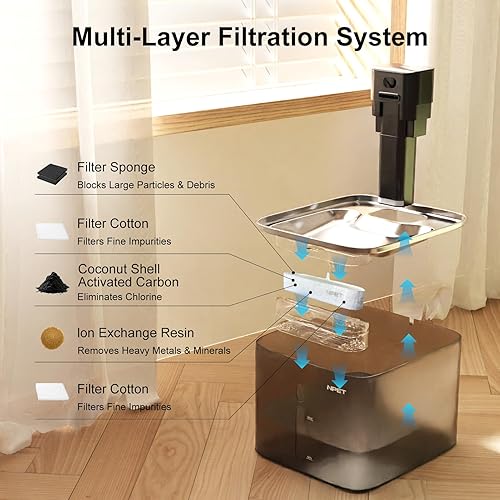 Multi-Layer Filtration System

Filter Sponge
Blocks Large Particles & Debris

Filter Cotton
Filters Fine Impurities

Coconut Shell Activated Carbon
Eliminates Chlorine

Ion Exchange Resin
Removes Heavy Metals & Minerals

Filter Cotton
Filters Fine Impurities

NPET

NPET