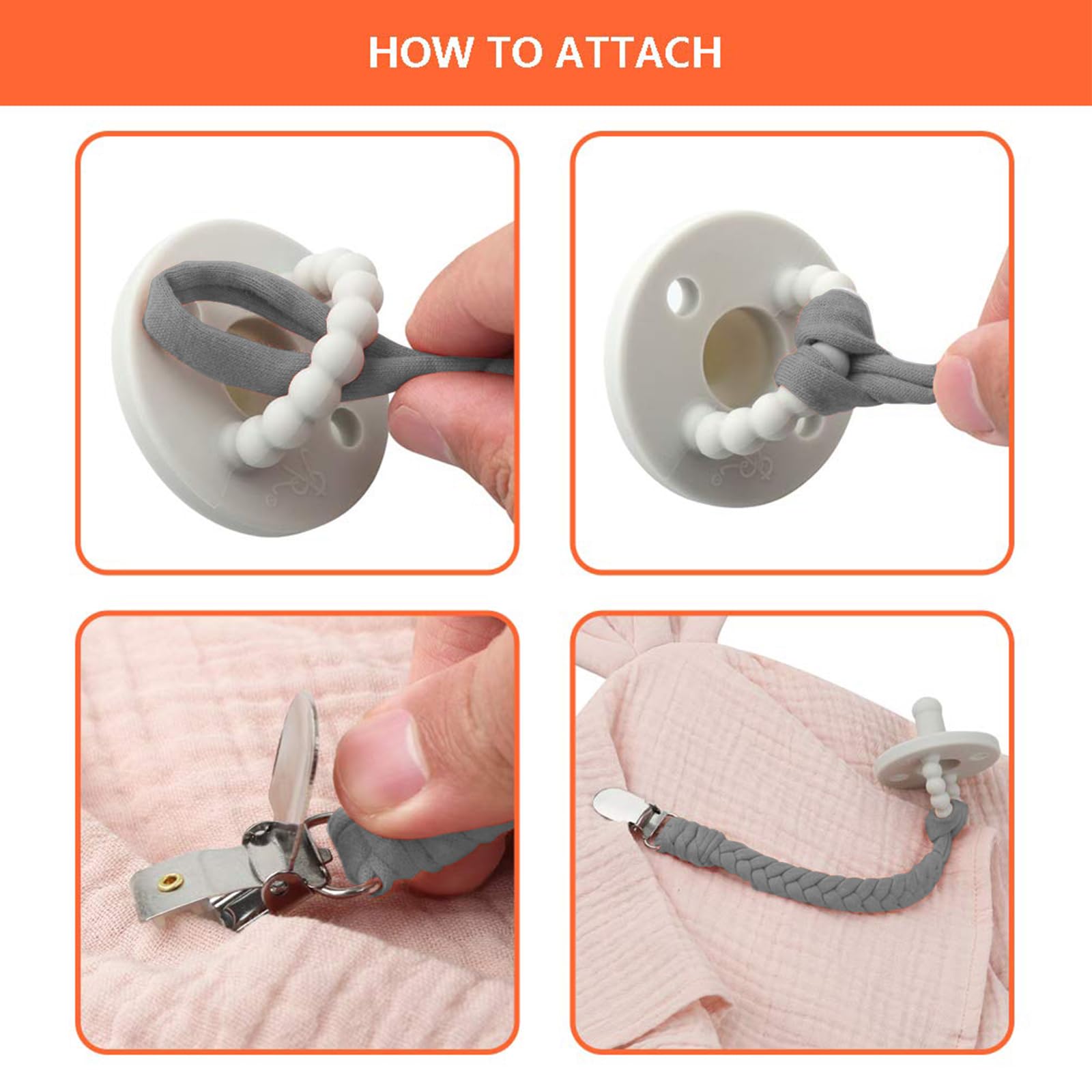 HOW TO ATTACH