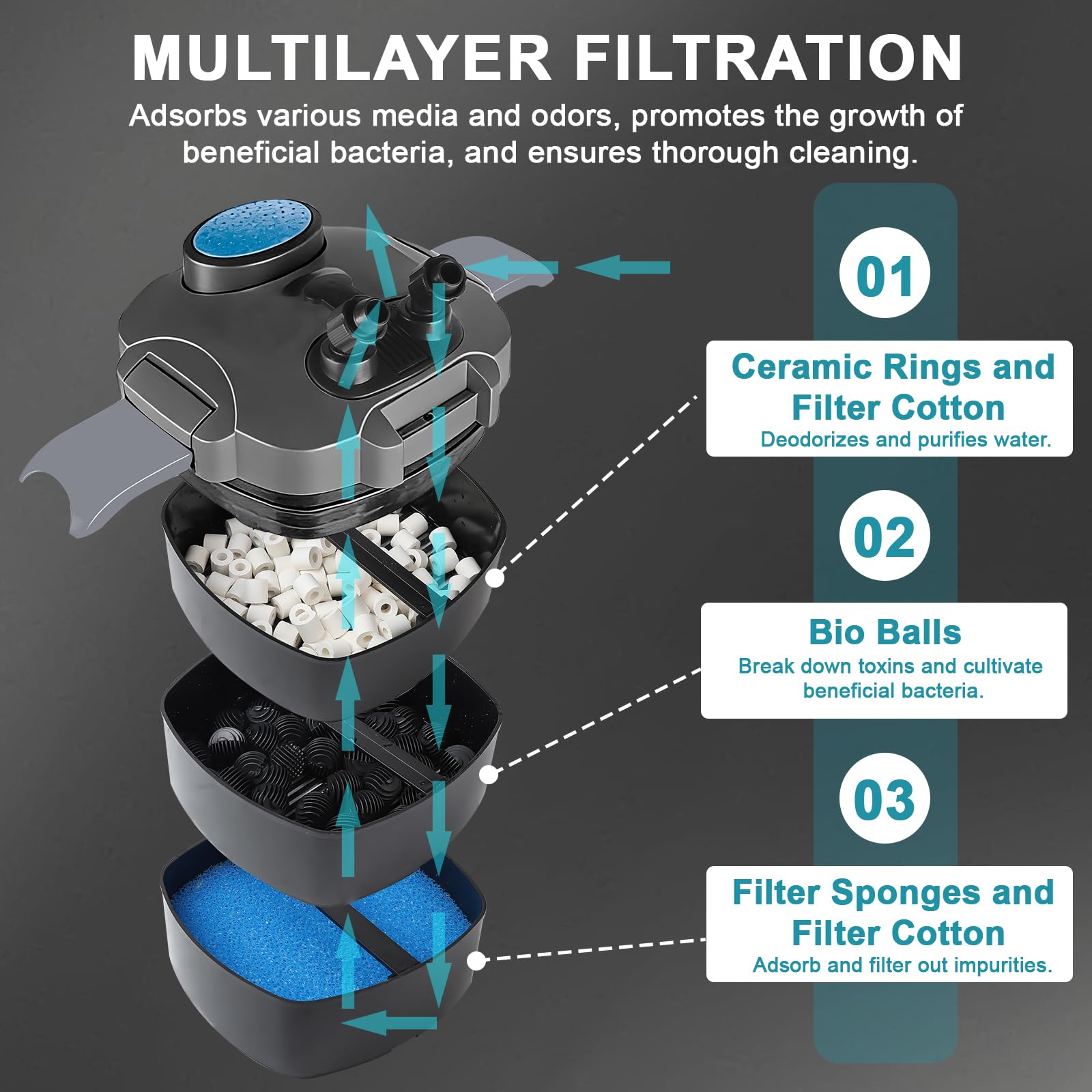 MULTILAYER FILTRATION

Adsorbs various media and odors, promotes the growth of beneficial bacteria, and ensures thorough cleaning.

01

Ceramic Rings and Filter Cotton
Deodorizes and purifies water.

02

Bio Balls
Break down toxins and cultivate beneficial bacteria.

03

Filter Sponges and Filter Cotton
Adsorb and filter out impurities.