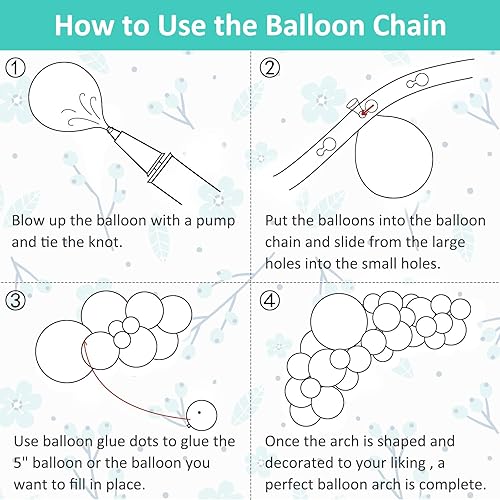 How to Use the Balloon Chain

①

Blow up the balloon with a pump and tie the knot.

②

Put the balloons into the balloon chain and slide from the large holes into the small holes.

③

Use balloon glue dots to glue the 5" balloon or the balloon you want to fill in place.

④

Once the arch is shaped and decorated to your liking , a perfect balloon arch is complete.