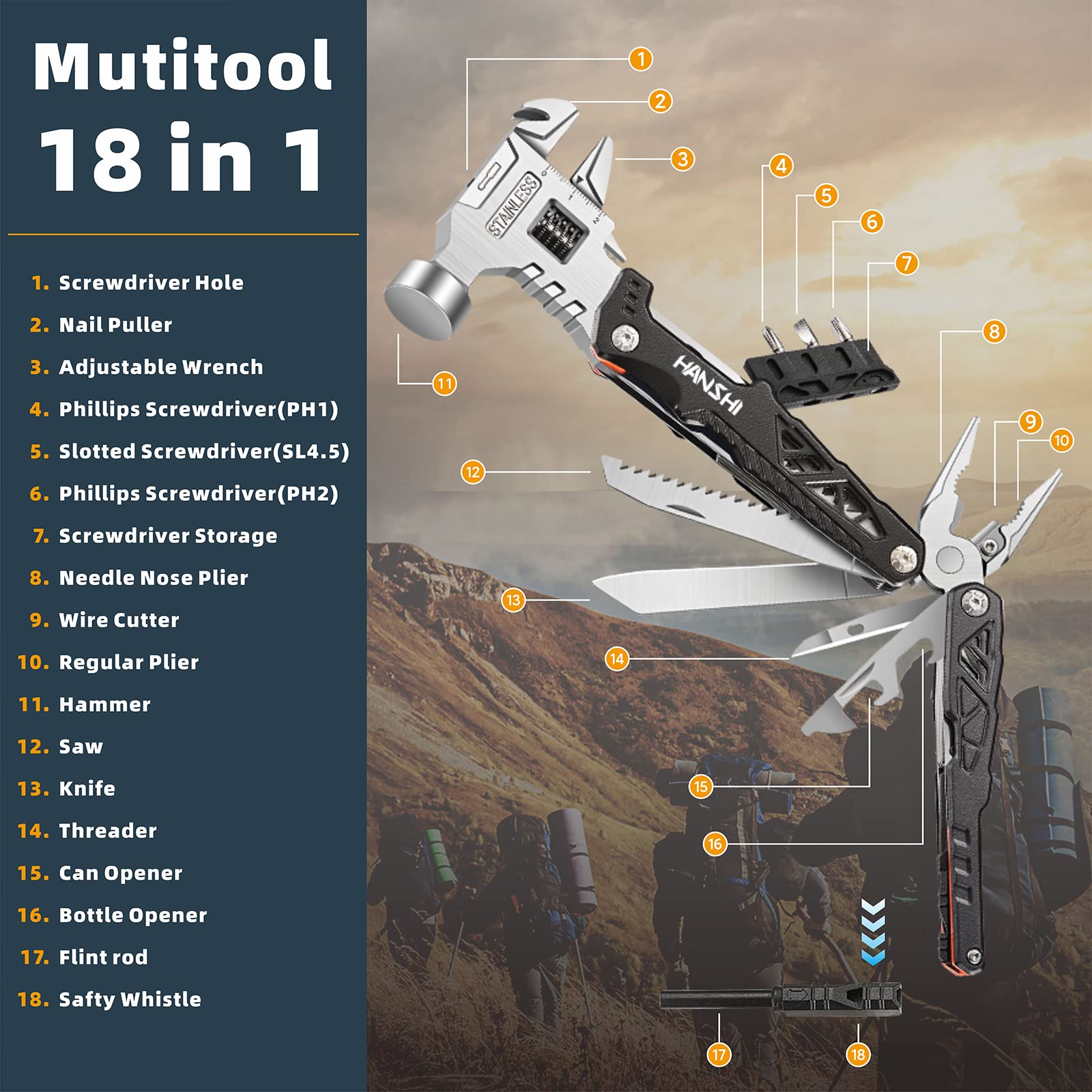 Mutitool
18 in 1

1. Screwdriver Hole
2. Nail Puller
3. Adjustable Wrench
4. Phillips Screwdriver(PH1)
5. Slotted Screwdriver(SL4.5)
6. Phillips Screwdriver(PH2)
7. Screwdriver Storage
8. Needle Nose Plier
9. Wire Cutter
10. Regular Plier
11. Hammer
12. Saw
13. Knife
14. Threader
15. Can Opener
16. Bottle Opener
17. Flint rod
18. Safty Whistle

1
2
3
4
5
6
7
8
9
10
11
12
13
14
15
16
17
18

STAINLESS
0 1 2
HANSHI