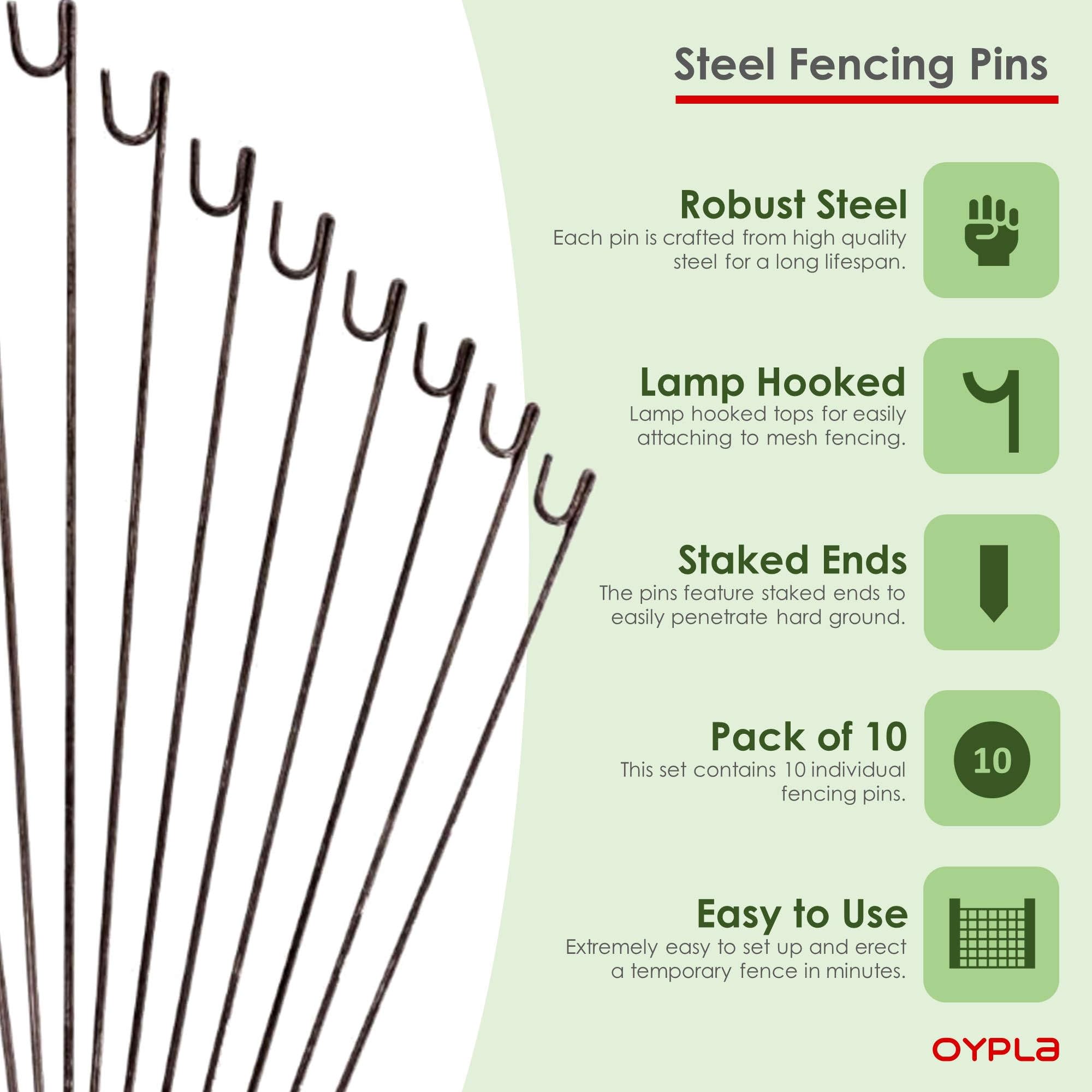 Steel Fencing Pins

Robust Steel
Each pin is crafted from high quality steel for a long lifespan.

Lamp Hooked
Lamp hooked tops for easily attaching to mesh fencing.

Staked Ends
The pins feature staked ends to easily penetrate hard ground.

Pack of 10
This set contains 10 individual fencing pins.

10

Easy to Use
Extremely easy to set up and erect a temporary fence in minutes.

OYPLA