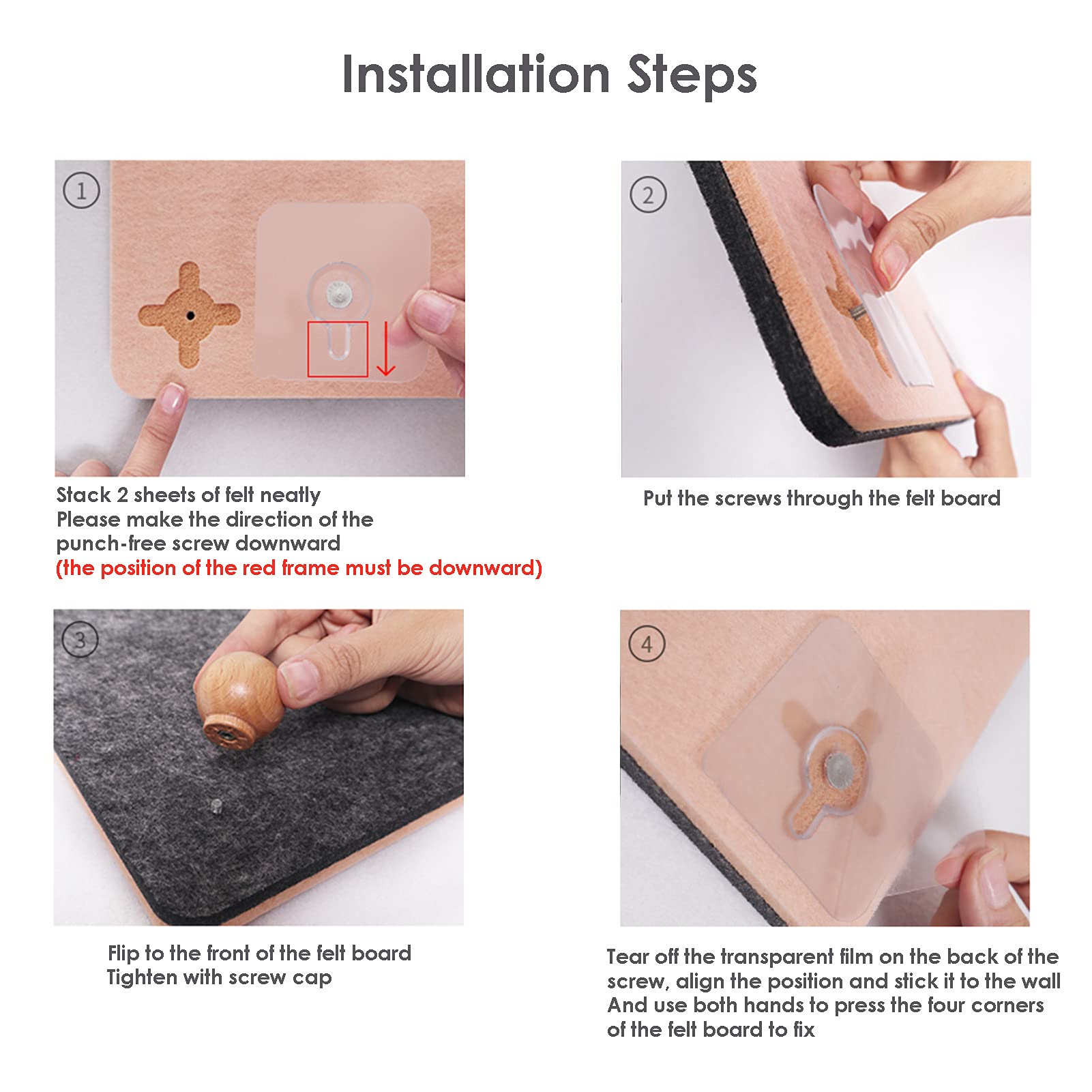 Installation Steps

①

Stack 2 sheets of felt neatly
Please make the direction of the punch-free screw downward
(the position of the red frame must be downward)

②

Put the screws through the felt board

③

Flip to the front of the felt board
Tighten with screw cap

④

Tear off the transparent film on the back of the screw, align the position and stick it to the wall
And use both hands to press the four corners of the felt board to fix