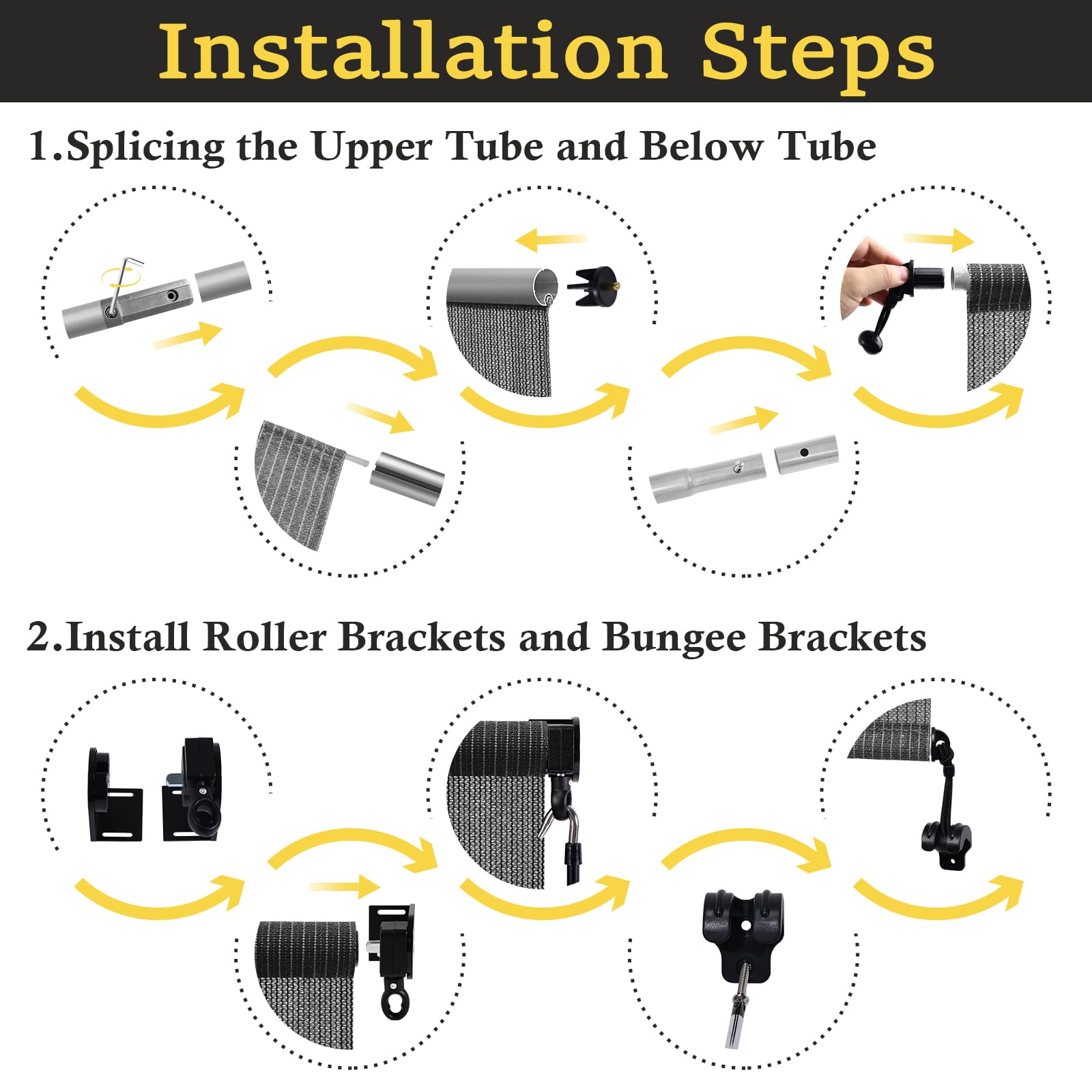 Installation Steps

1.Splicing the Upper Tube and Below Tube

2.Install Roller Brackets and Bungee Brackets