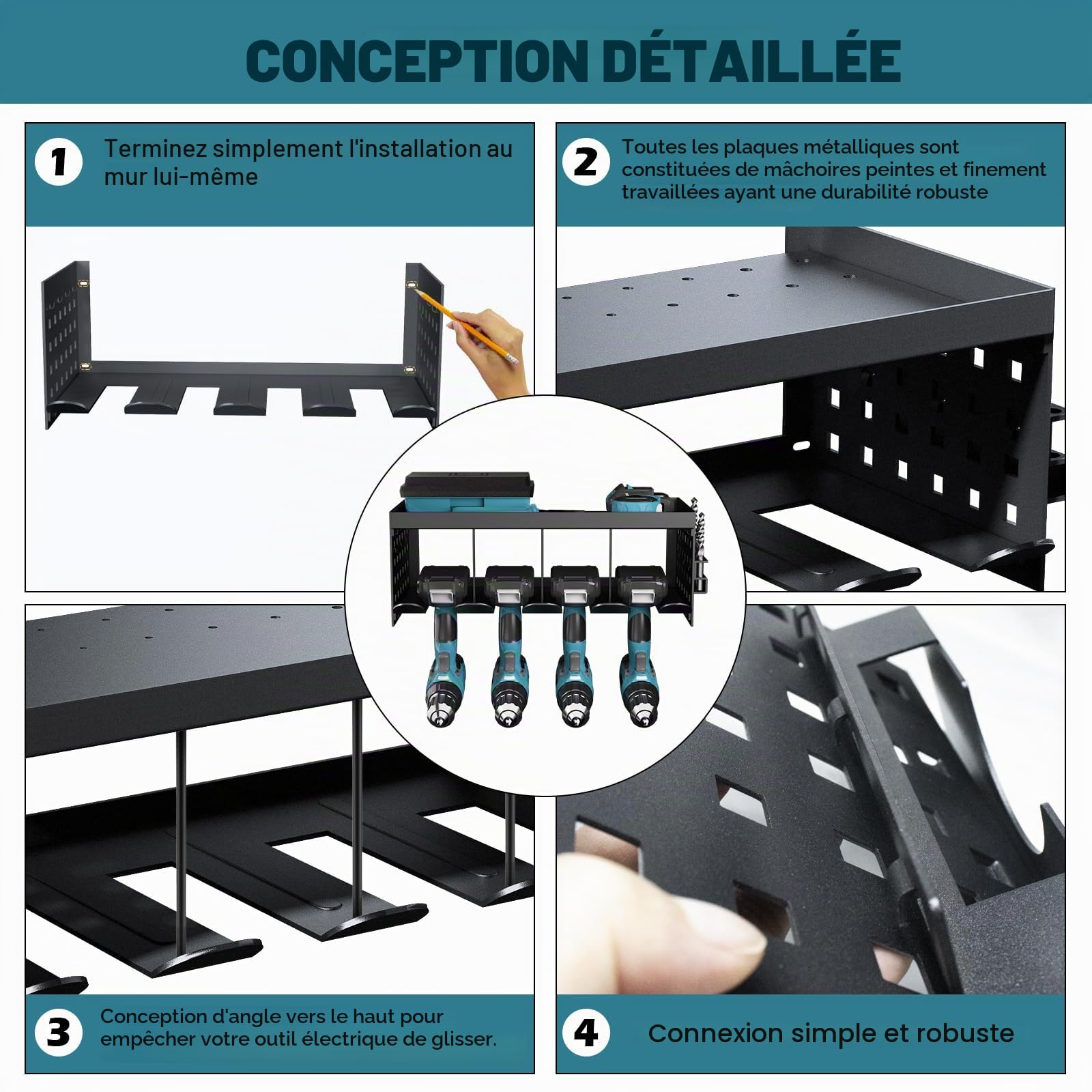 CONCEPTION DÉTAILLÉE

1 Terminez simplement l'installation au mur lui-même

2 Toutes les plaques métalliques sont constituées de mâchoires peintes et finement travaillées ayant une durabilité robuste

3 Conception d'angle vers le haut pour empêcher votre outil électrique de glisser.

4 Connexion simple et robuste