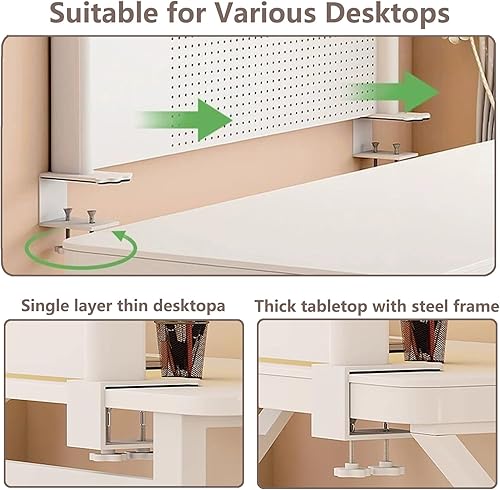 Suitable for Various Desktops

Single layer thin desktopa

Thick tabletop with steel frame