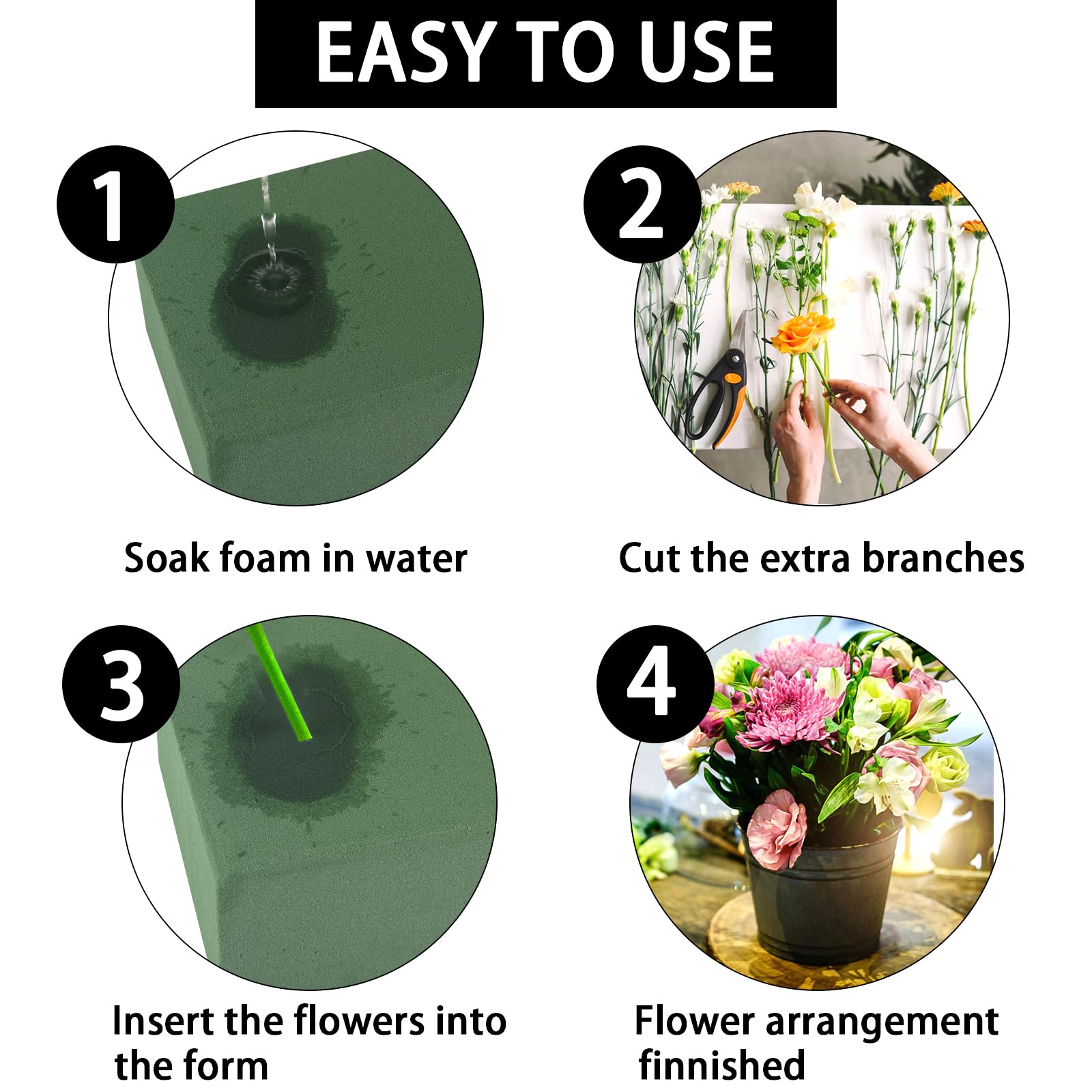 EASY TO USE

1

Soak foam in water

2

Cut the extra branches

3

Insert the flowers into the form

4

Flower arrangement finnished