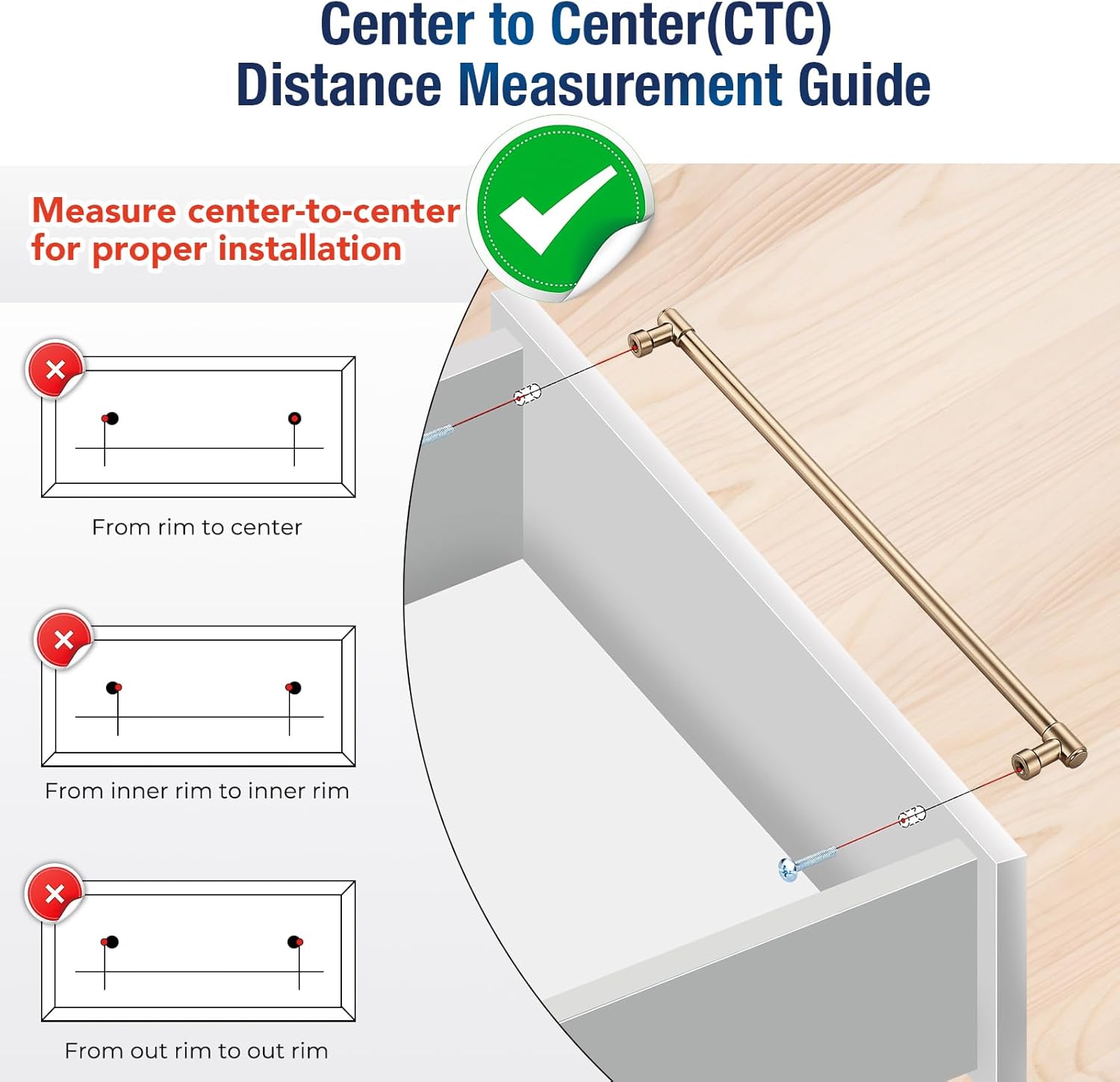 Center to Center(CTC)
Distance Measurement Guide

Measure center-to-center for proper installation

From rim to center

From inner rim to inner rim

From out rim to out rim