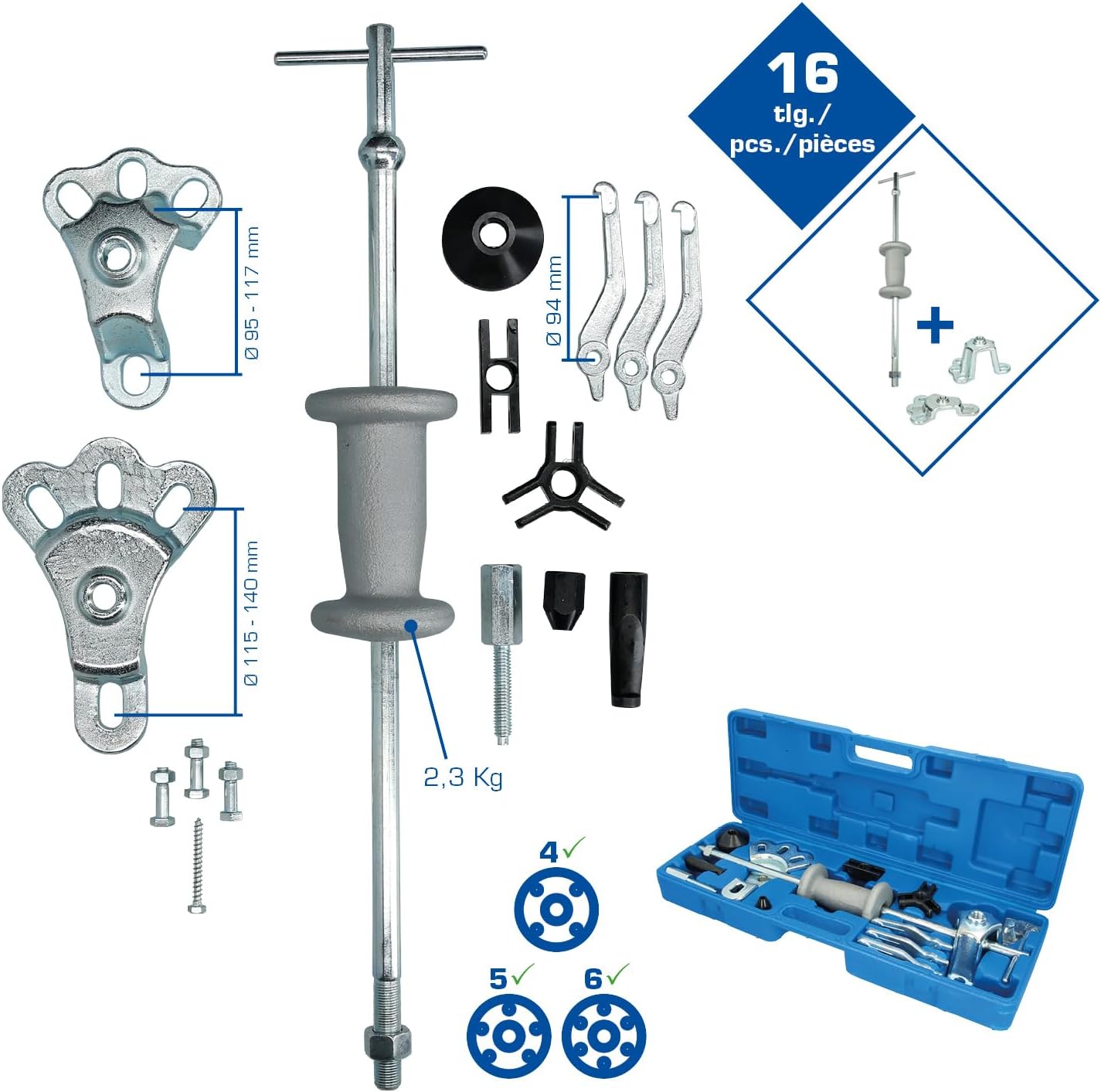 16
tlg./
pcs./pièces

+

Ø 95 - 117 mm

Ø 94 mm

Ø 115 - 140 mm

2,3 Kg

4✓

5✓

6✓