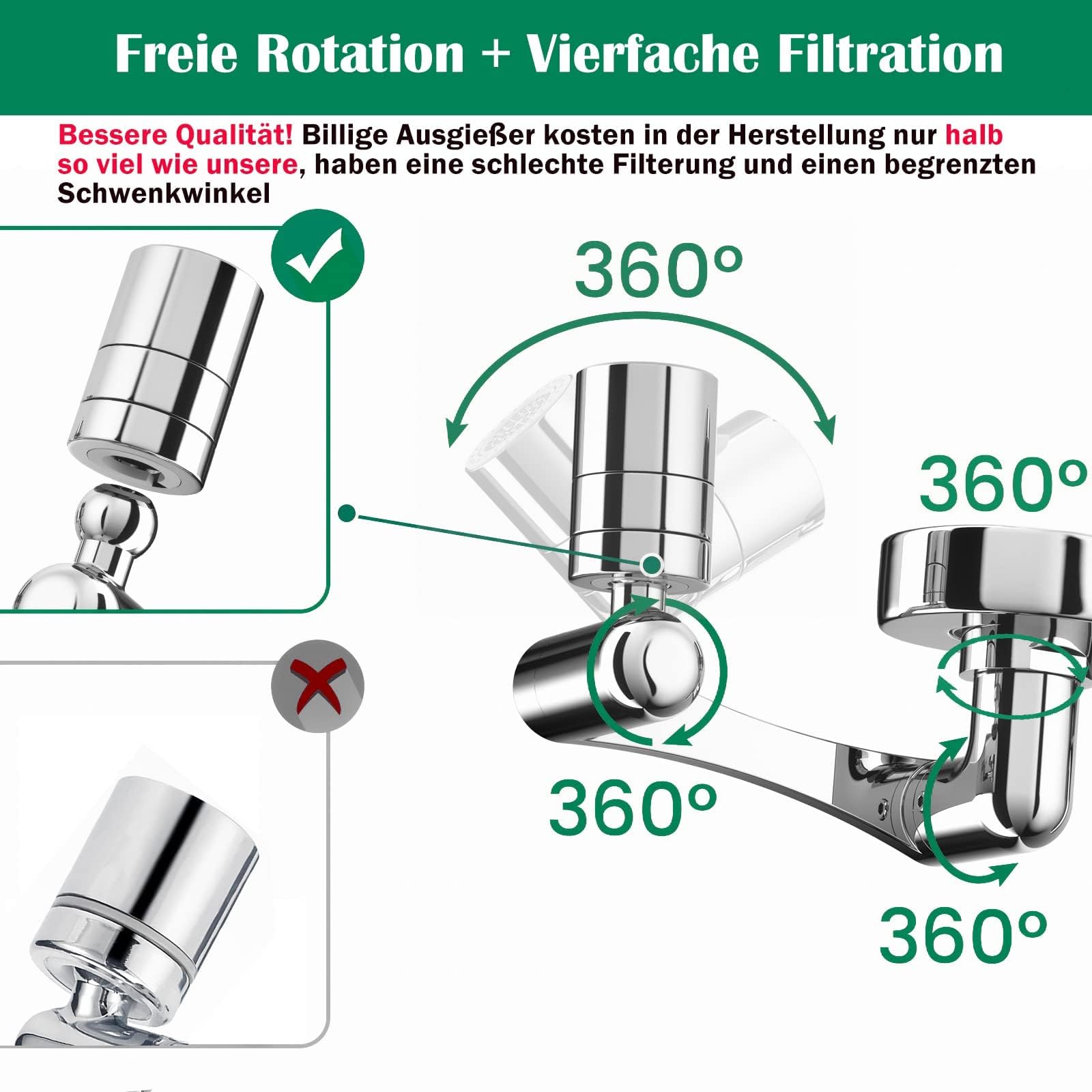 Freie Rotation + Vierfache Filtration

Bessere Qualität! Billige Ausgießer kosten in der Herstellung nur halb so viel wie unsere, haben eine schlechte Filterung und einen begrenzten Schwenkwinkel

360°

360°

360°

360°