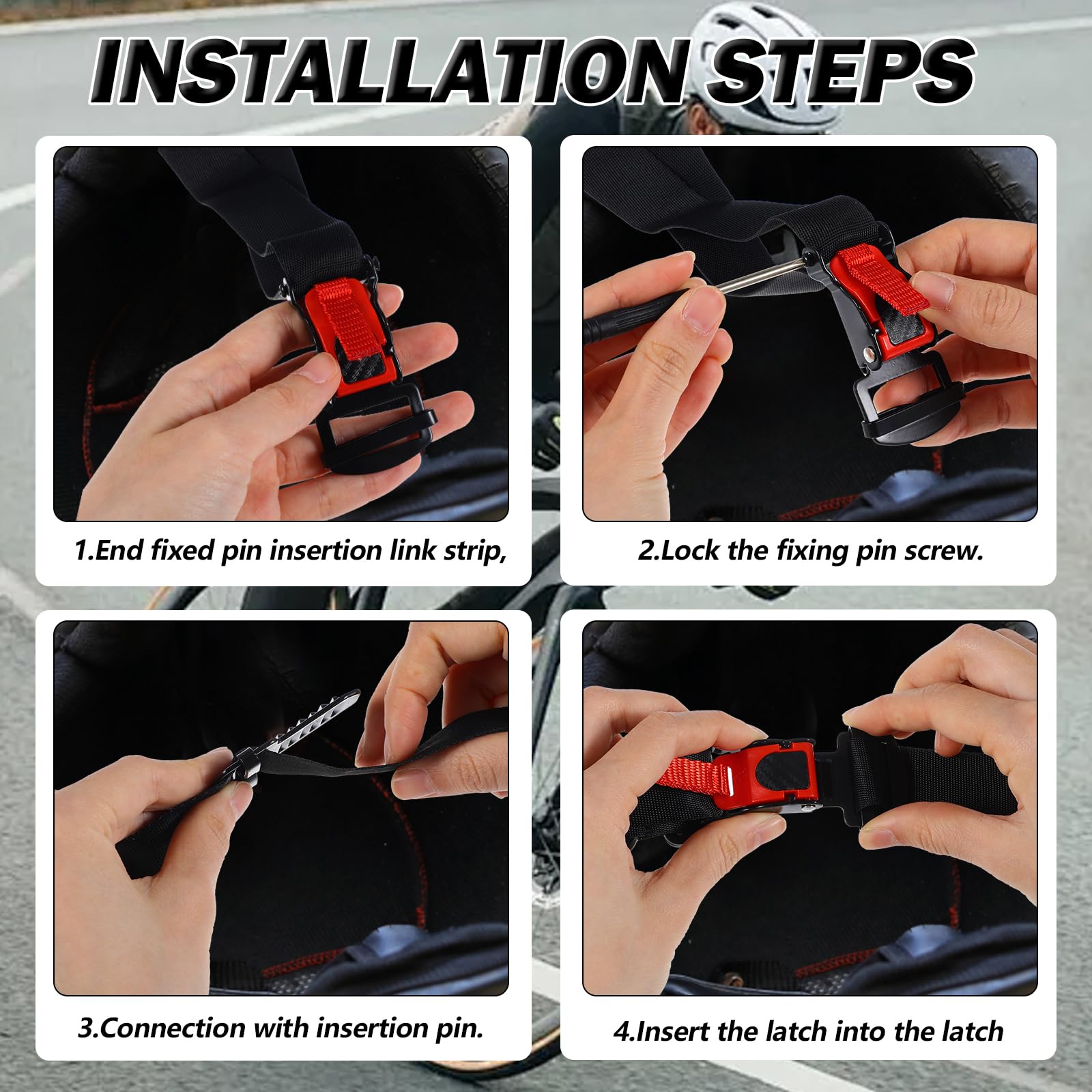 INSTALLATION STEPS

1.End fixed pin insertion link strip,

2.Lock the fixing pin screw.

3.Connection with insertion pin.

4.Insert the latch into the latch