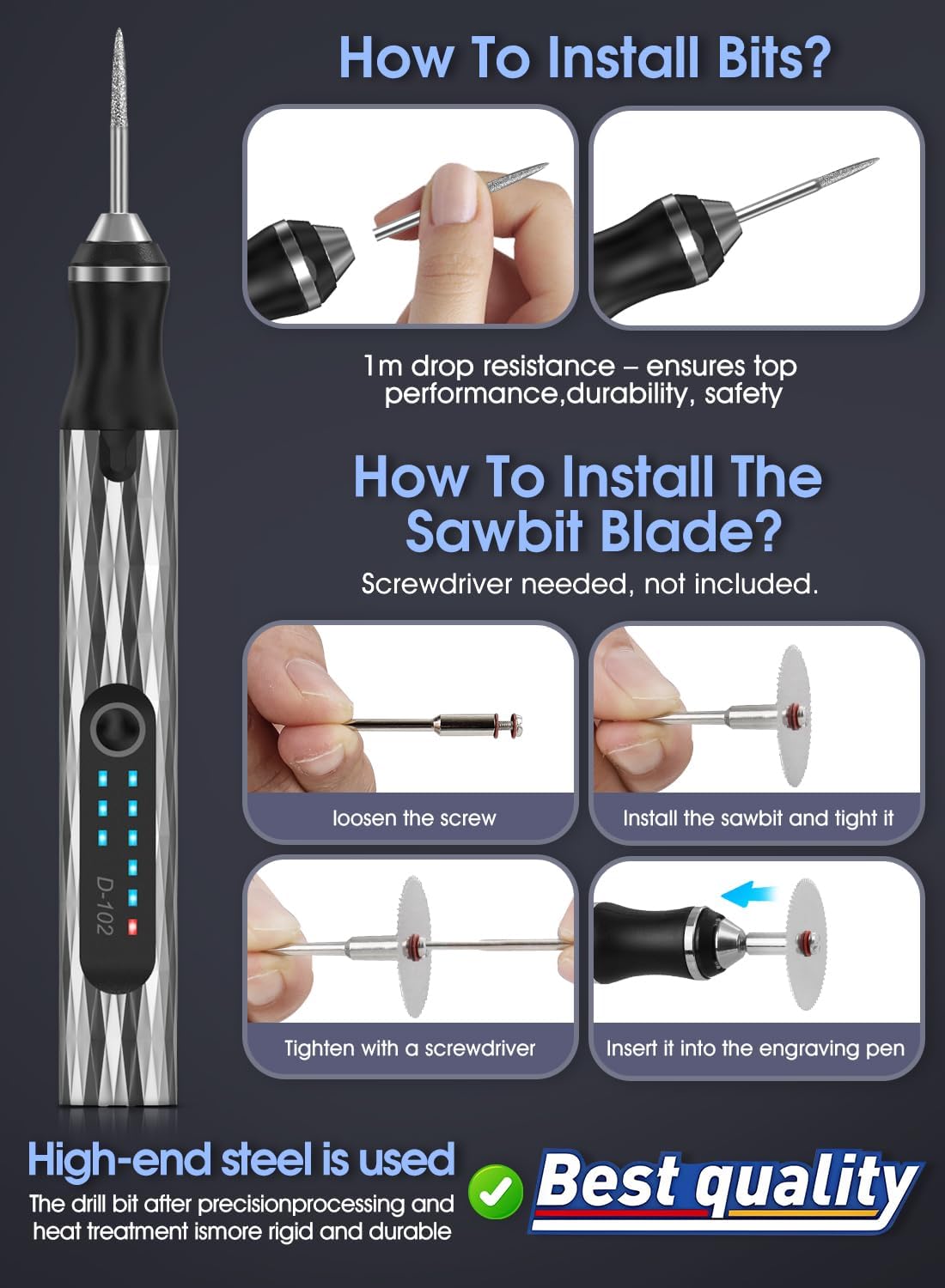 How To Install Bits?

1m drop resistance – ensures top performance,durability, safety

How To Install The Sawbit Blade?

Screwdriver needed, not included.

loosen the screw

Install the sawbit and tight it

Tighten with a screwdriver

Insert it into the engraving pen

D-102

High-end steel is used

The drill bit after precisionprocessing and heat treatment ismore rigid and durable

Best quality