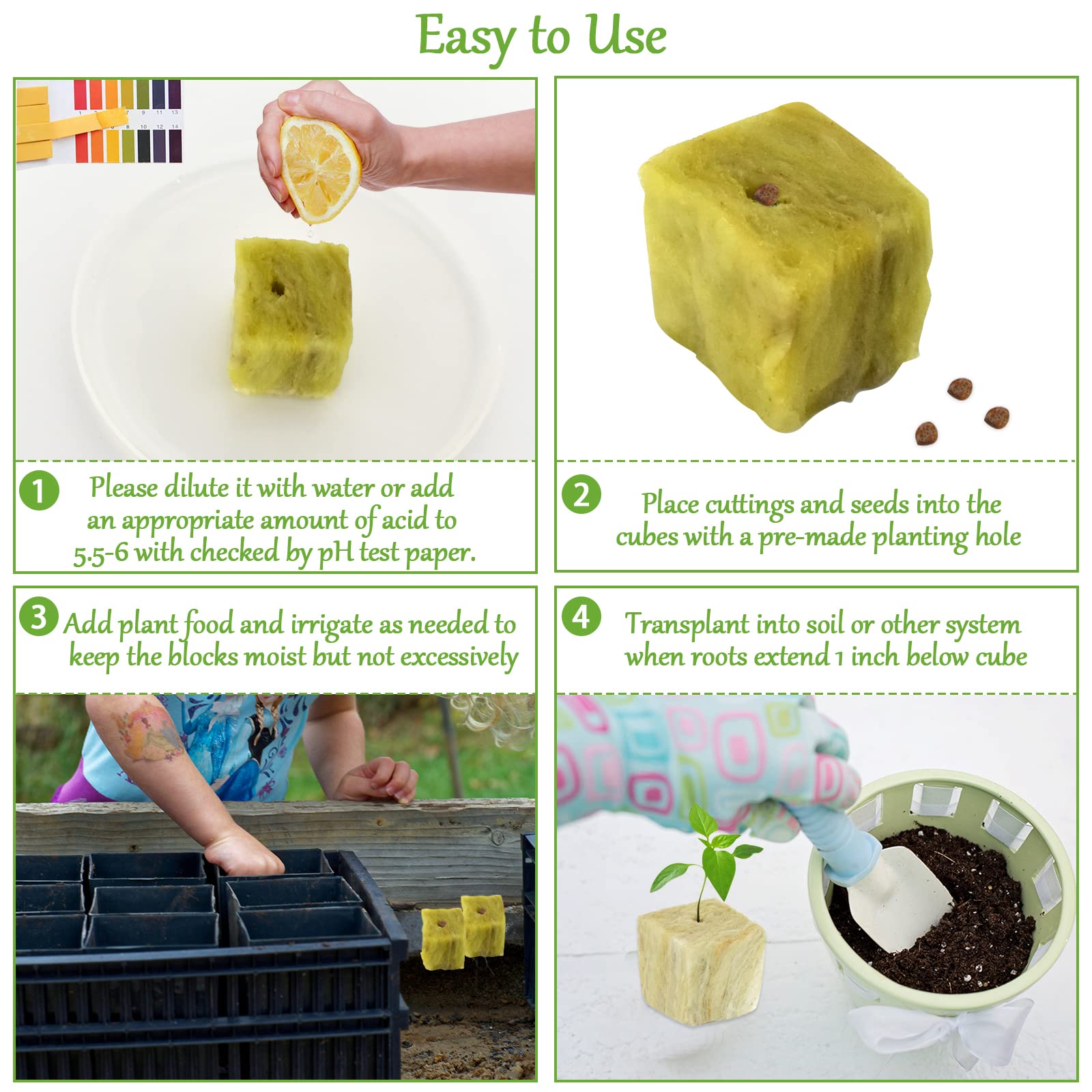 Easy to Use

1 Please dilute it with water or add an appropriate amount of acid to 5.5-6 with checked by pH test paper.

2 Place cuttings and seeds into the cubes with a pre-made planting hole

3 Add plant food and irrigate as needed to keep the blocks moist but not excessively

4 Transplant into soil or other system when roots extend 1 inch below cube