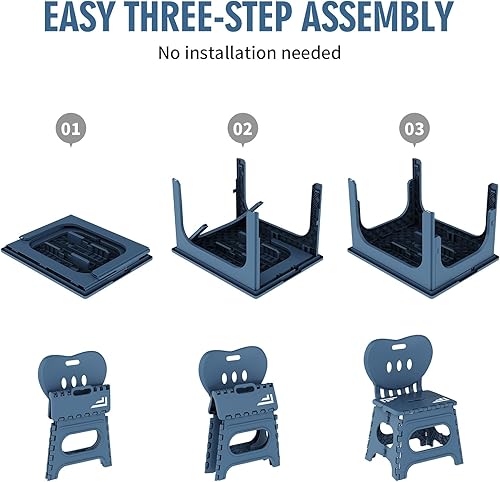 EASY THREE-STEP ASSEMBLY

No installation needed

01

02

03