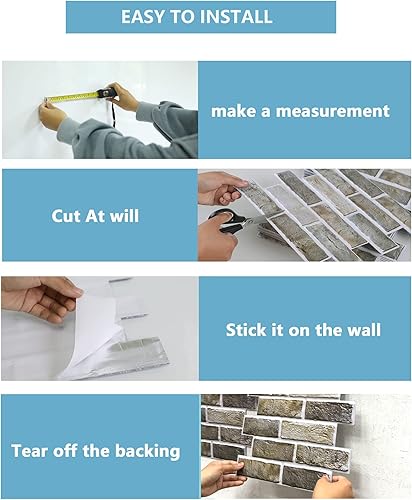 EASY TO INSTALL

make a measurement

Cut At will

Stick it on the wall

Tear off the backing