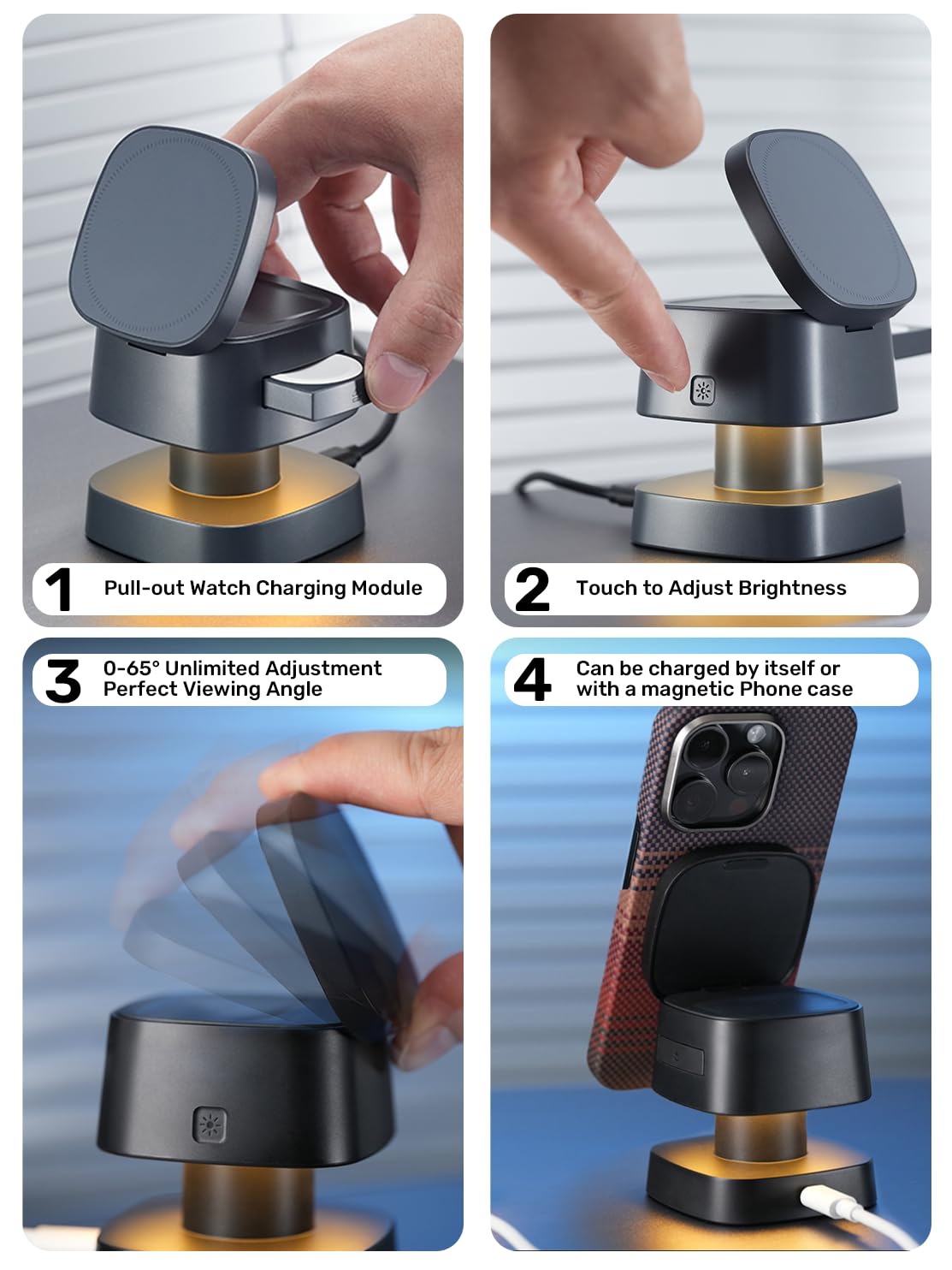 1 Pull-out Watch Charging Module

2 Touch to Adjust Brightness

3 0-65° Unlimited Adjustment Perfect Viewing Angle

4 Can be charged by itself or with a magnetic Phone case