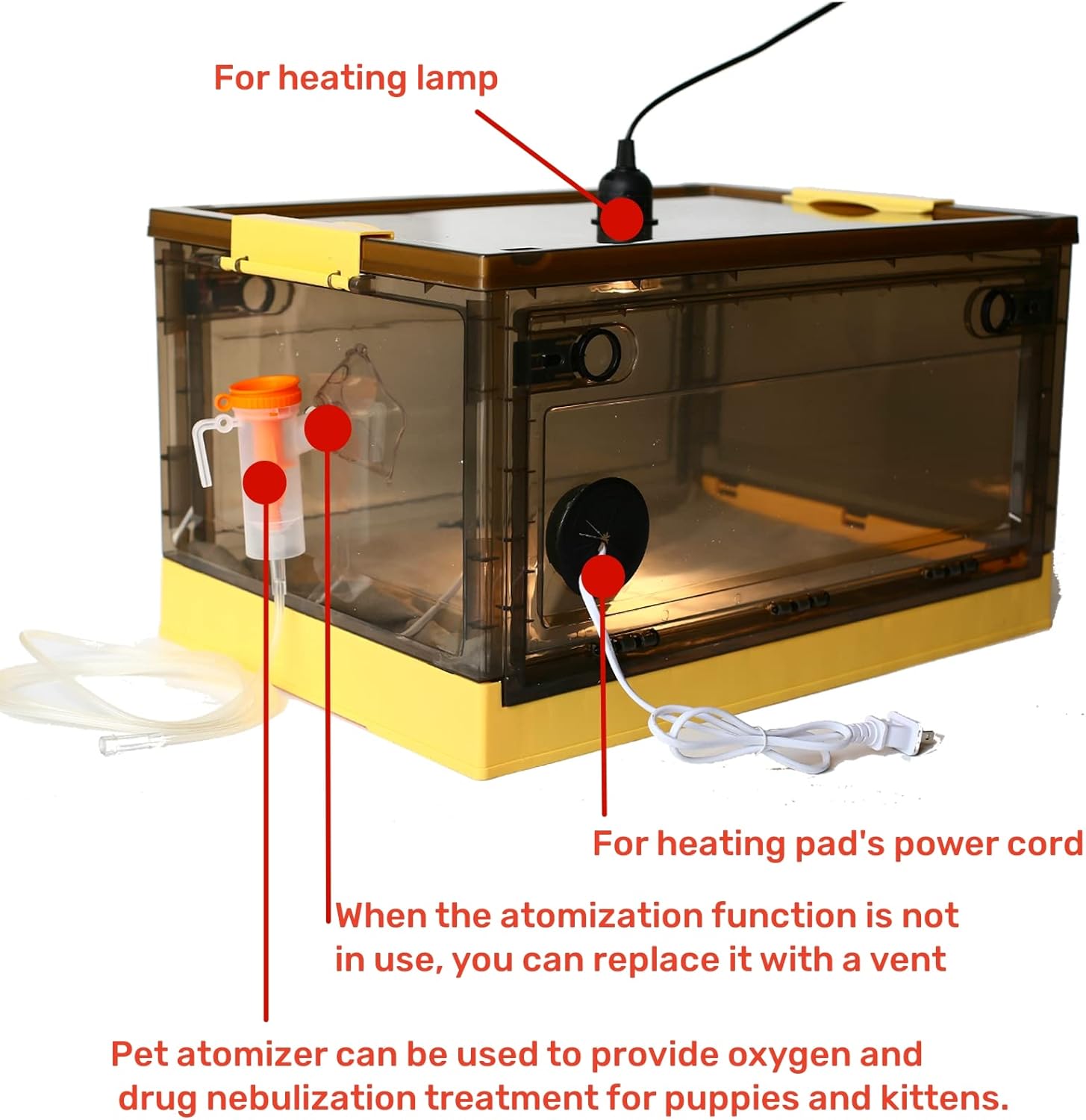 For heating lamp

For heating pad's power cord

When the atomization function is not in use, you can replace it with a vent

Pet atomizer can be used to provide oxygen and drug nebulization treatment for puppies and kittens.