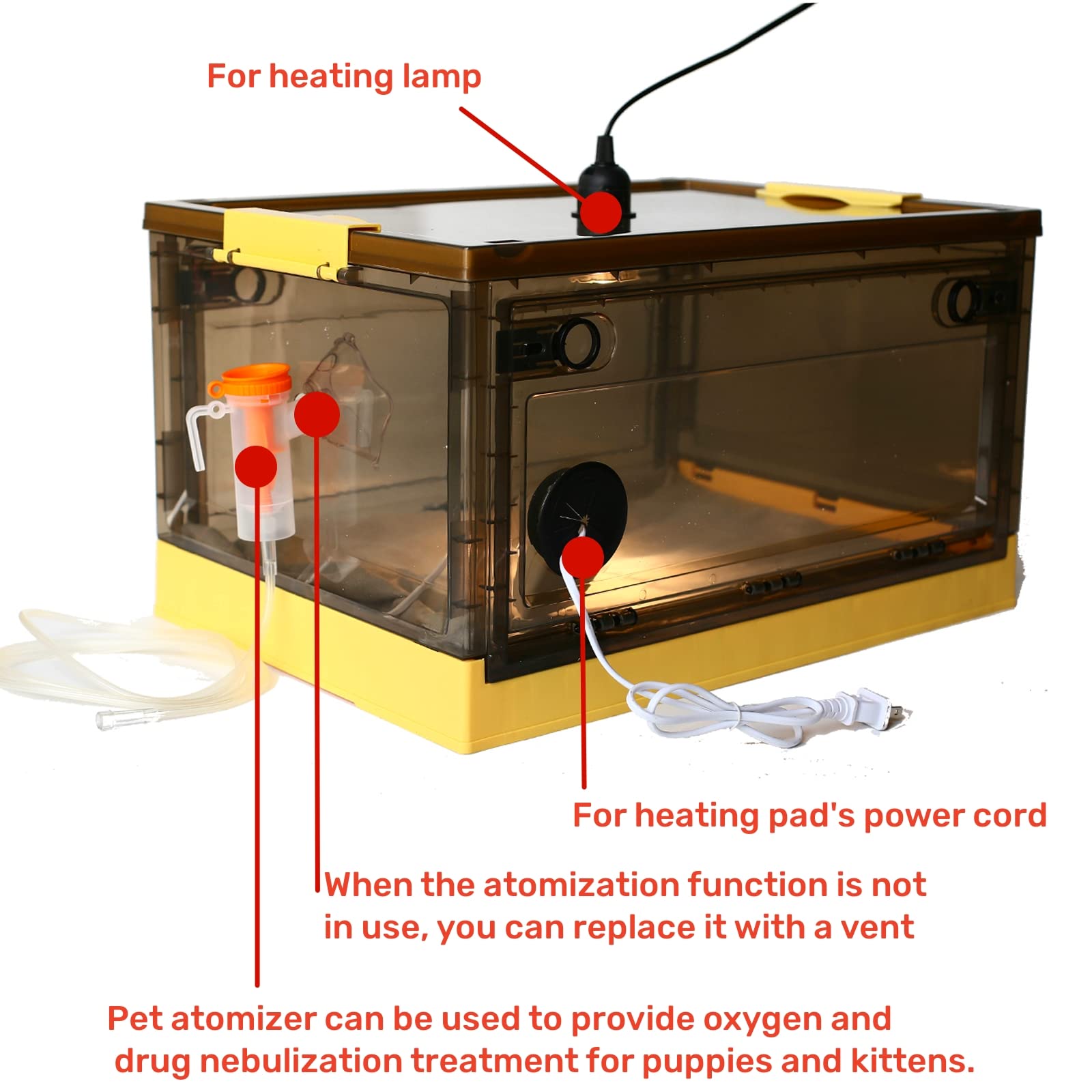 For heating lamp

For heating pad's power cord

When the atomization function is not in use, you can replace it with a vent

Pet atomizer can be used to provide oxygen and drug nebulization treatment for puppies and kittens.