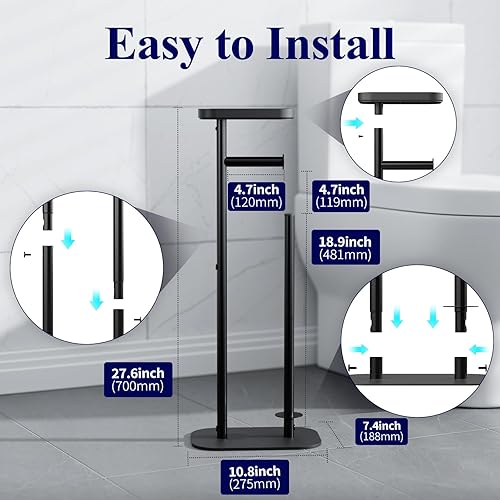 Easy to Install

4.7inch
(120mm)

4.7inch
(119mm)

18.9inch
(481mm)

27.6inch
(700mm)

7.4inch
(188mm)

10.8inch
(275mm)