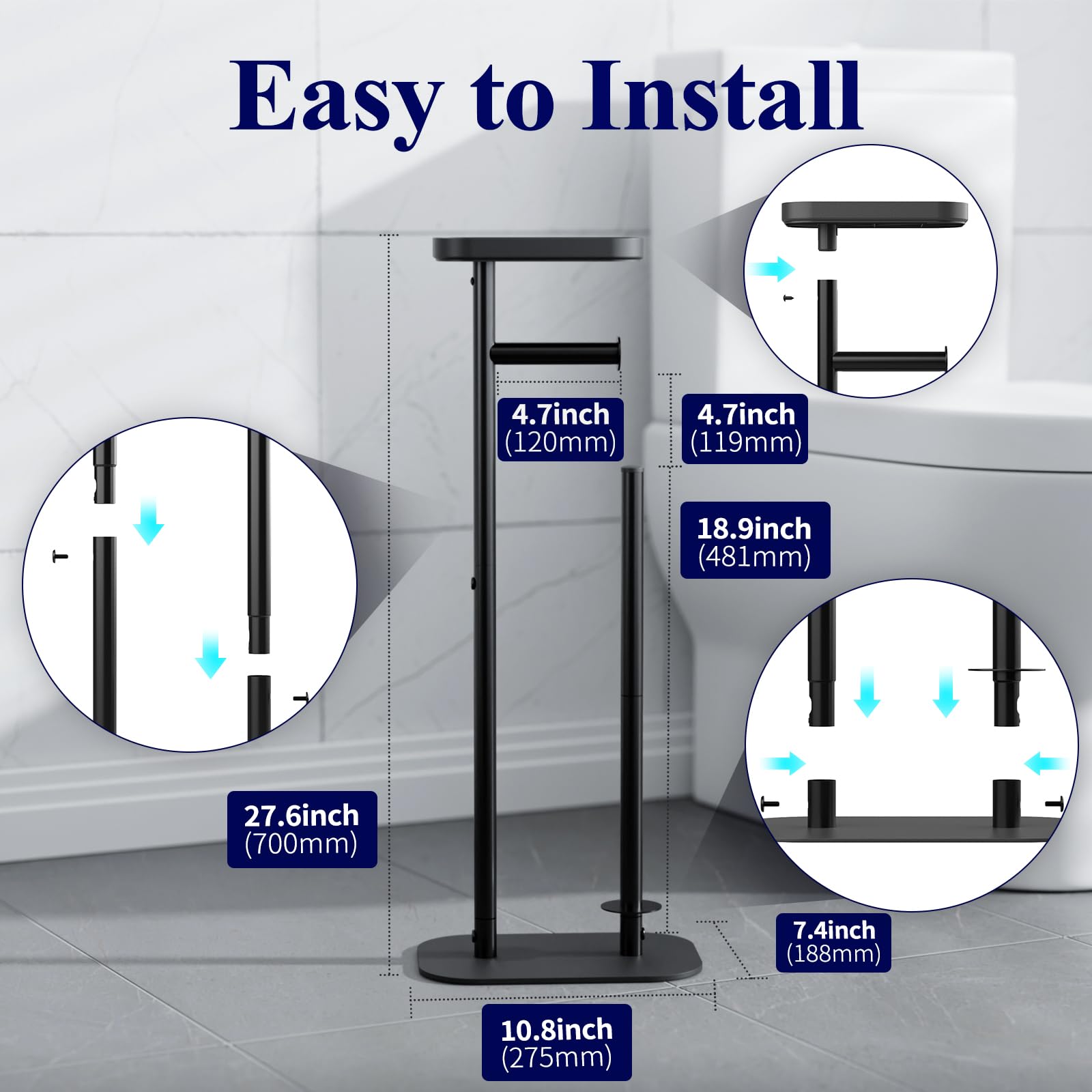 Easy to Install

4.7inch
(120mm)

4.7inch
(119mm)

18.9inch
(481mm)

27.6inch
(700mm)

7.4inch
(188mm)

10.8inch
(275mm)