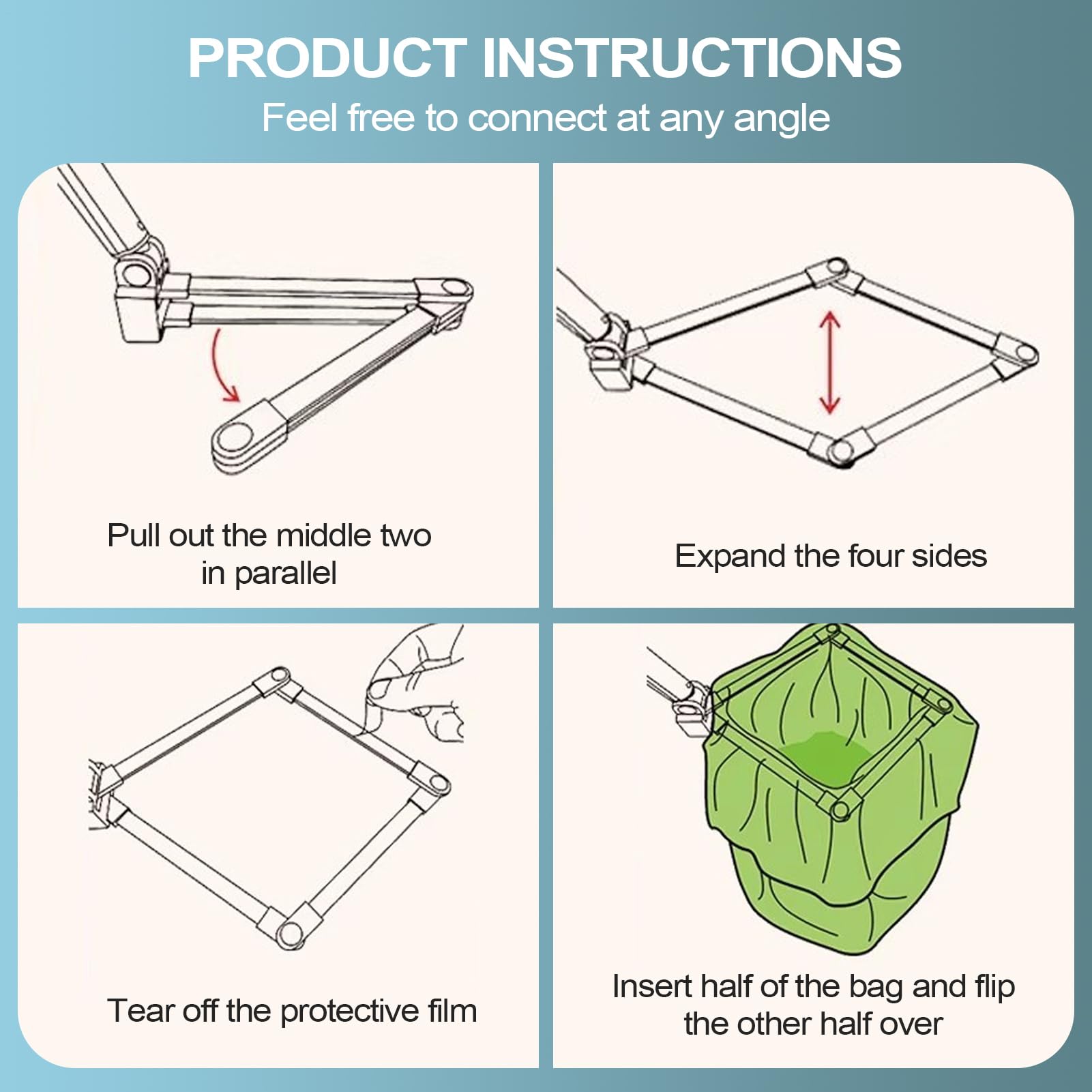 PRODUCT INSTRUCTIONS
Feel free to connect at any angle

Pull out the middle two in parallel

Expand the four sides

Tear off the protective film

Insert half of the bag and flip the other half over