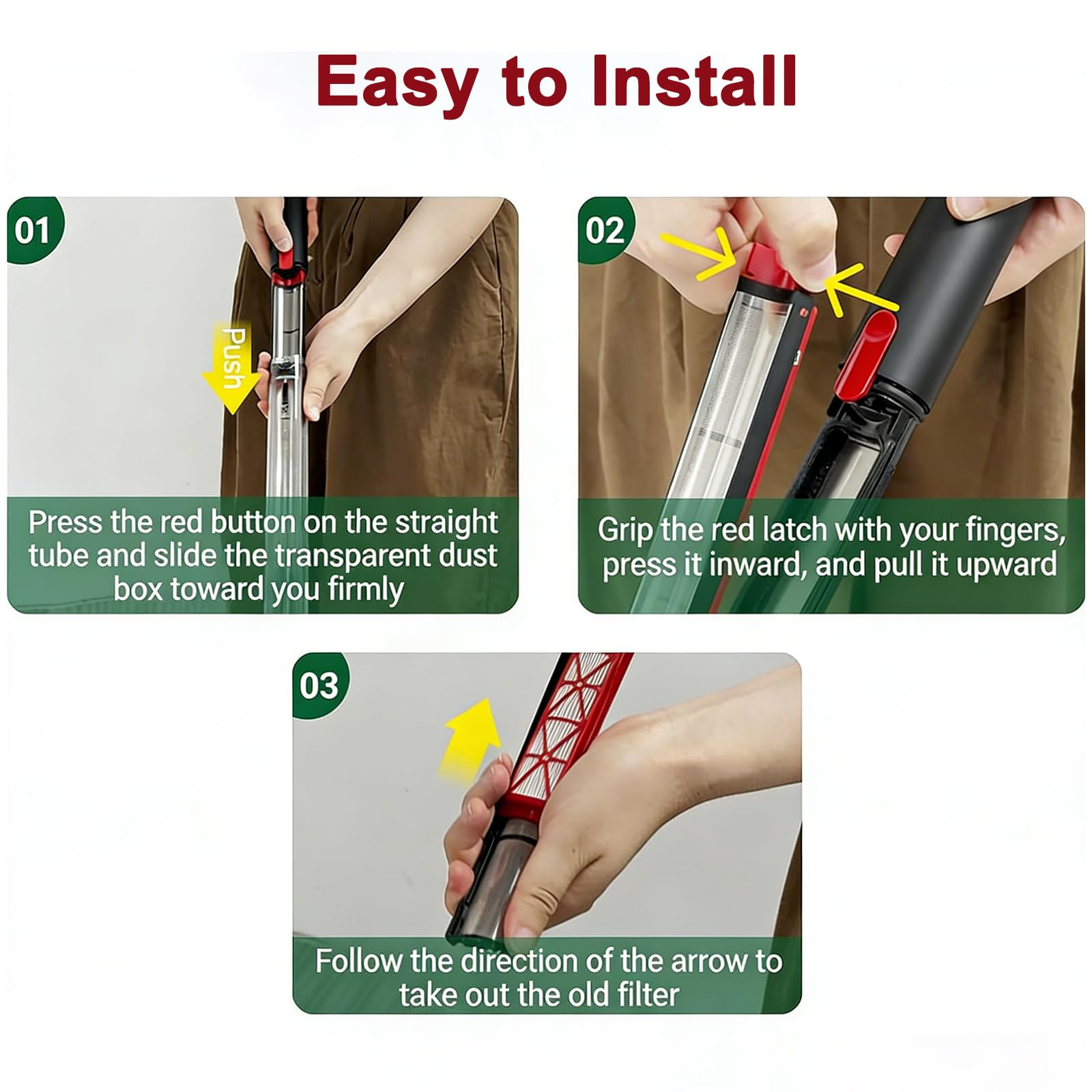 Easy to Install

01

Push

Press the red button on the straight tube and slide the transparent dust box toward you firmly

02

Grip the red latch with your fingers, press it inward, and pull it upward

03

Follow the direction of the arrow to take out the old filter