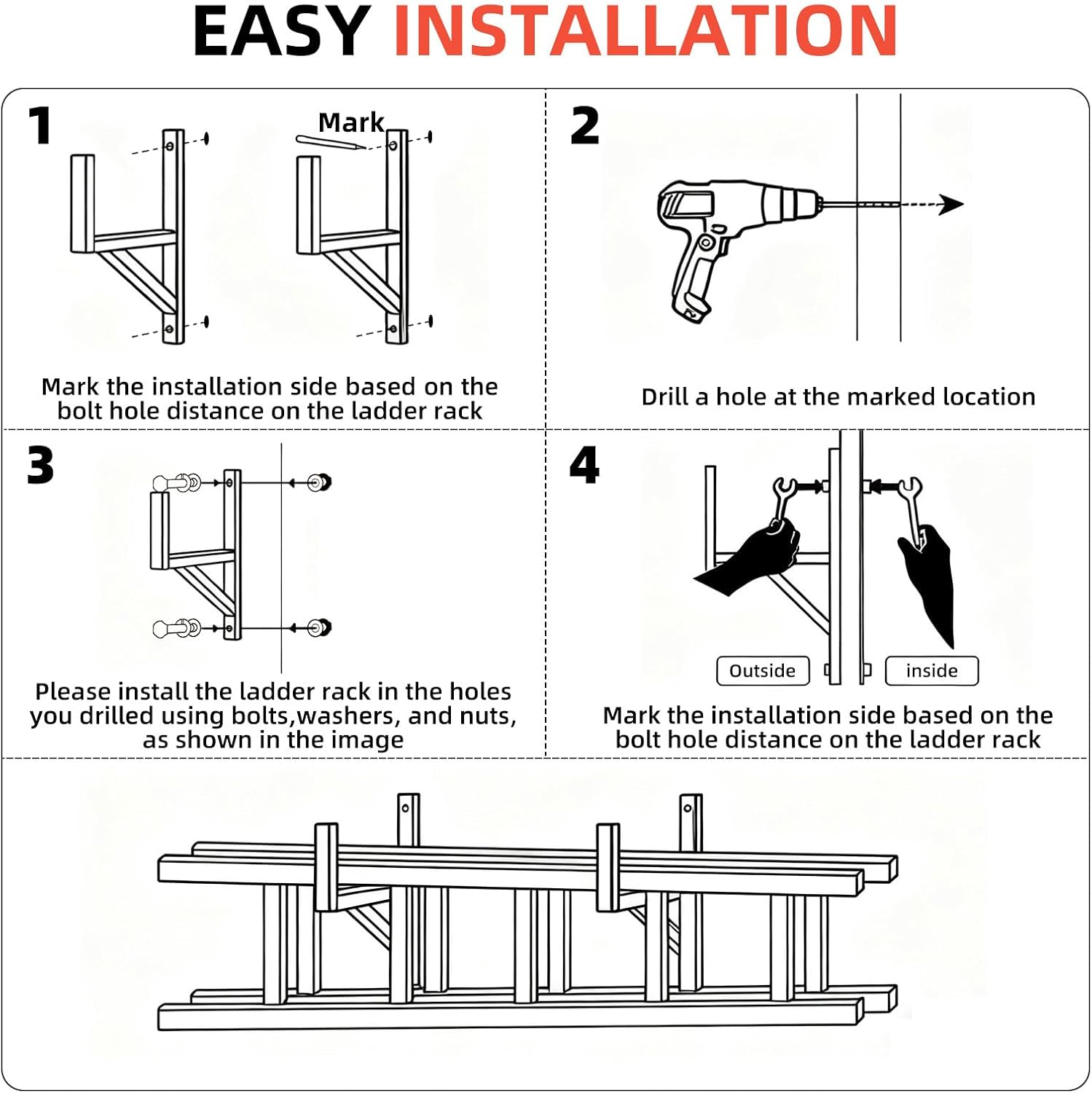 EASY INSTALLATION

1

Mark

Mark the installation side based on the bolt hole distance on the ladder rack

2

Drill a hole at the marked location

3

Please install the ladder rack in the holes you drilled using bolts,washers, and nuts, as shown in the image

4

Outside

inside

Mark the installation side based on the bolt hole distance on the ladder rack