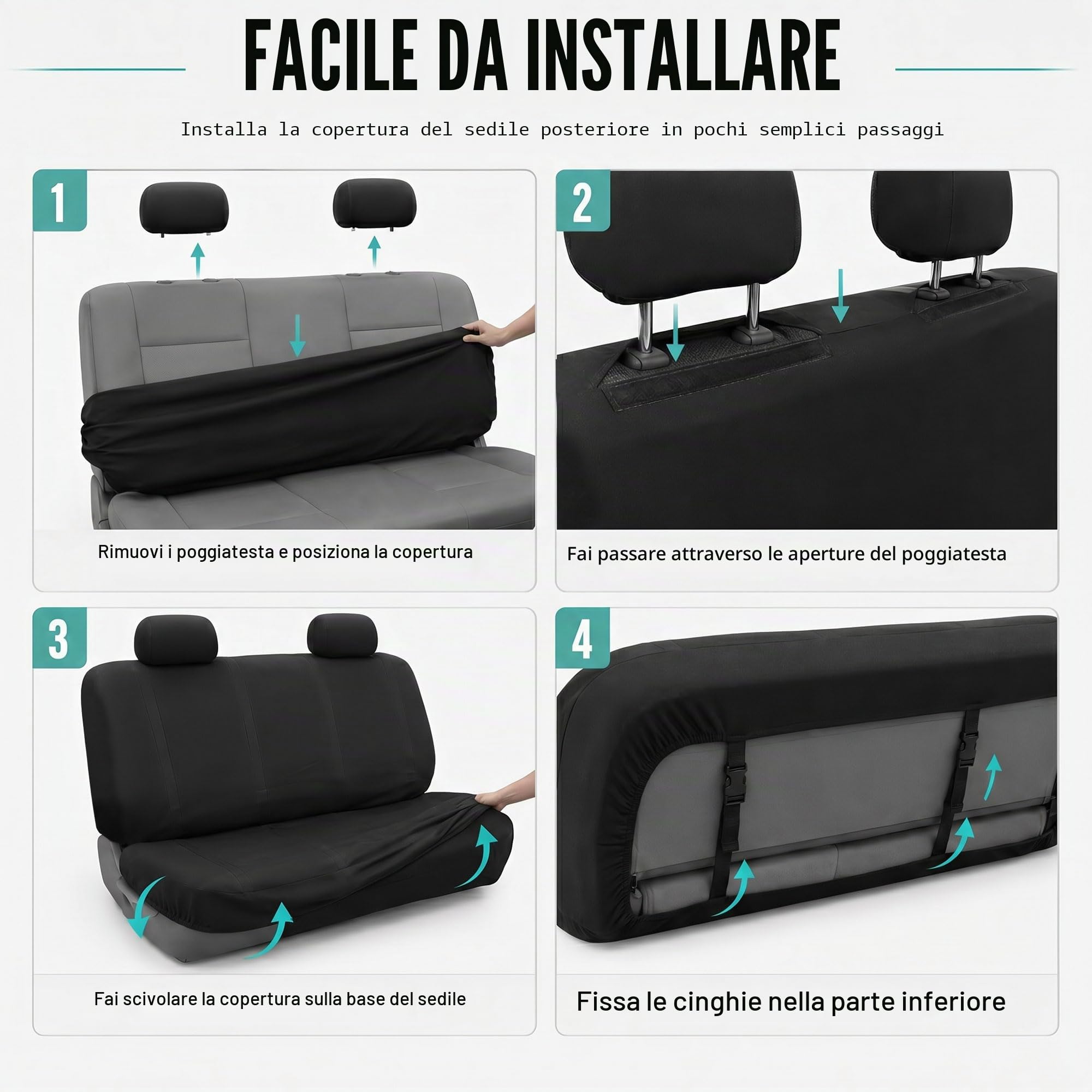 FACILE DA INSTALLARE

Installa la copertura del sedile posteriore in pochi semplici passaggi

1

Rimuovi i poggiatesta e posiziona la copertura

2

Fai passare attraverso le aperture del poggiatesta

3

Fai scivolare la copertura sulla base del sedile

4

Fissa le cinghie nella parte inferiore