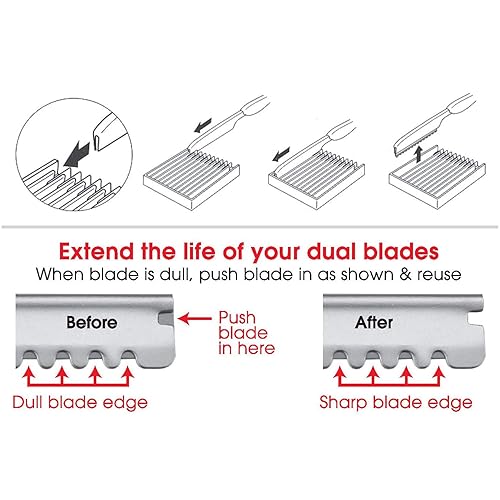 Extend the life of your dual blades
When blade is dull, push blade in as shown & reuse

Before

Push blade in here

Dull blade edge

After

Sharp blade edge