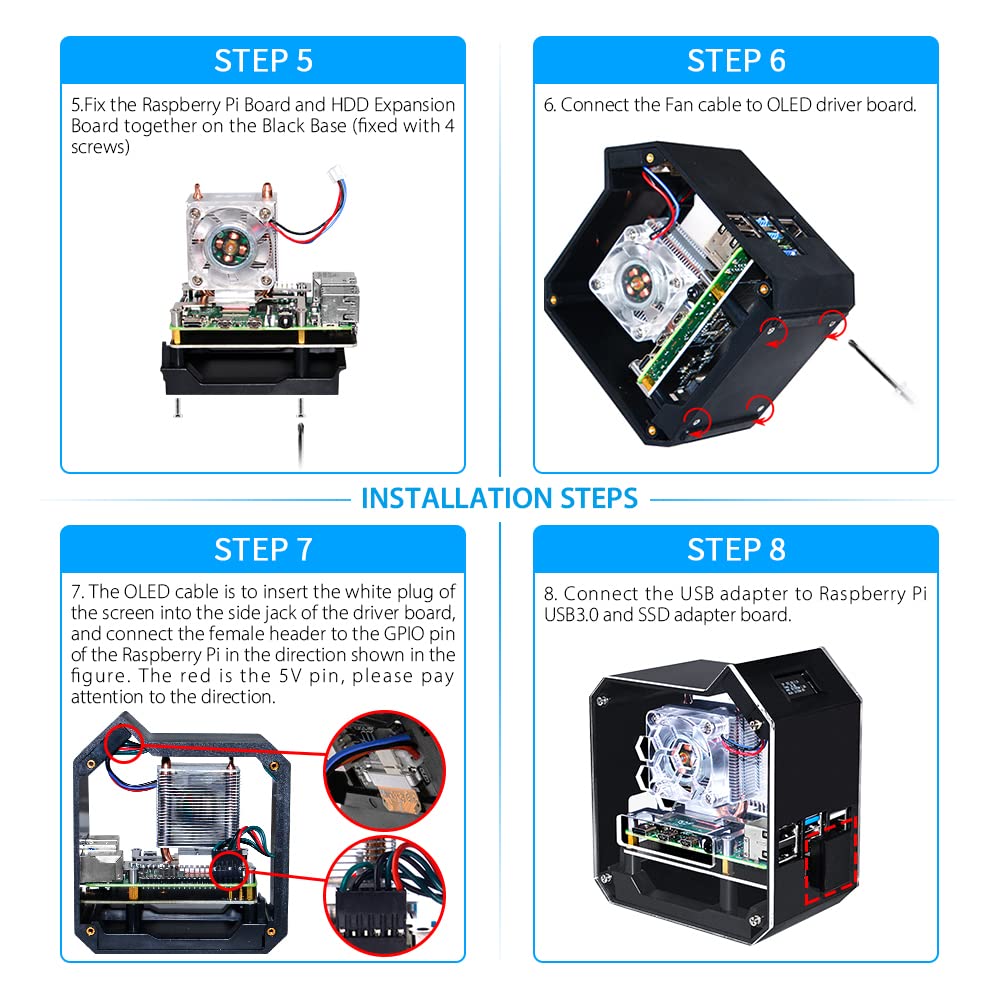 STEP 5

5.Fix the Raspberry Pi Board and HDD Expansion Board together on the Black Base (fixed with 4 screws)

STEP 6

6. Connect the Fan cable to OLED driver board.

INSTALLATION STEPS

STEP 7

7. The OLED cable is to insert the white plug of the screen into the side jack of the driver board, and connect the female header to the GPIO pin of the Raspberry Pi in the direction shown in the figure. The red is the 5V pin, please pay attention to the direction.

STEP 8

8. Connect the USB adapter to Raspberry Pi USB3.0 and SSD adapter board.