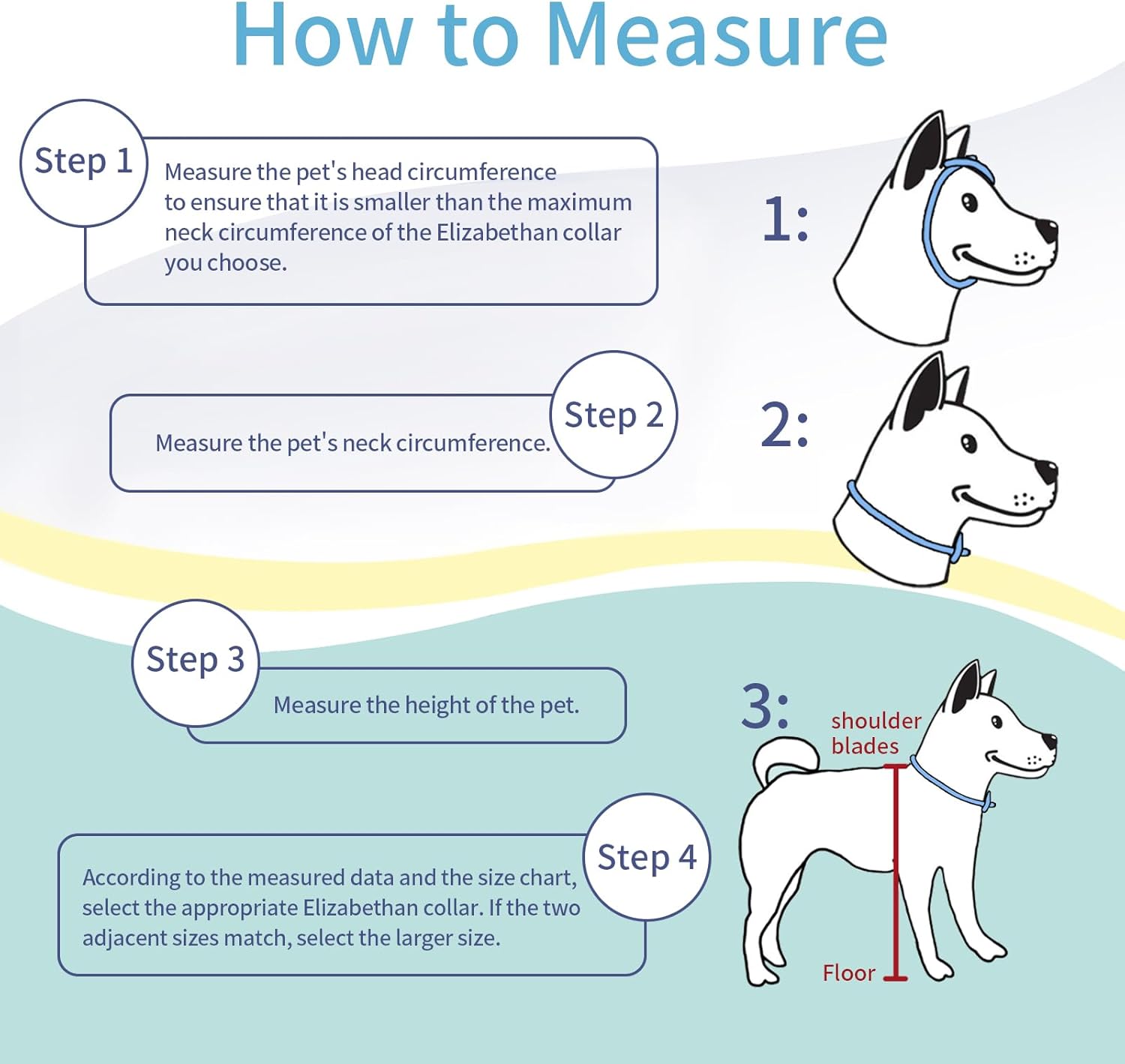 How to Measure

Step 1

Measure the pet's head circumference to ensure that it is smaller than the maximum neck circumference of the Elizabethan collar you choose.

1:

Step 2

Measure the pet's neck circumference.

2:

Step 3

Measure the height of the pet.

3:

shoulder blades

Floor

Step 4

According to the measured data and the size chart, select the appropriate Elizabethan collar. If the two adjacent sizes match, select the larger size.