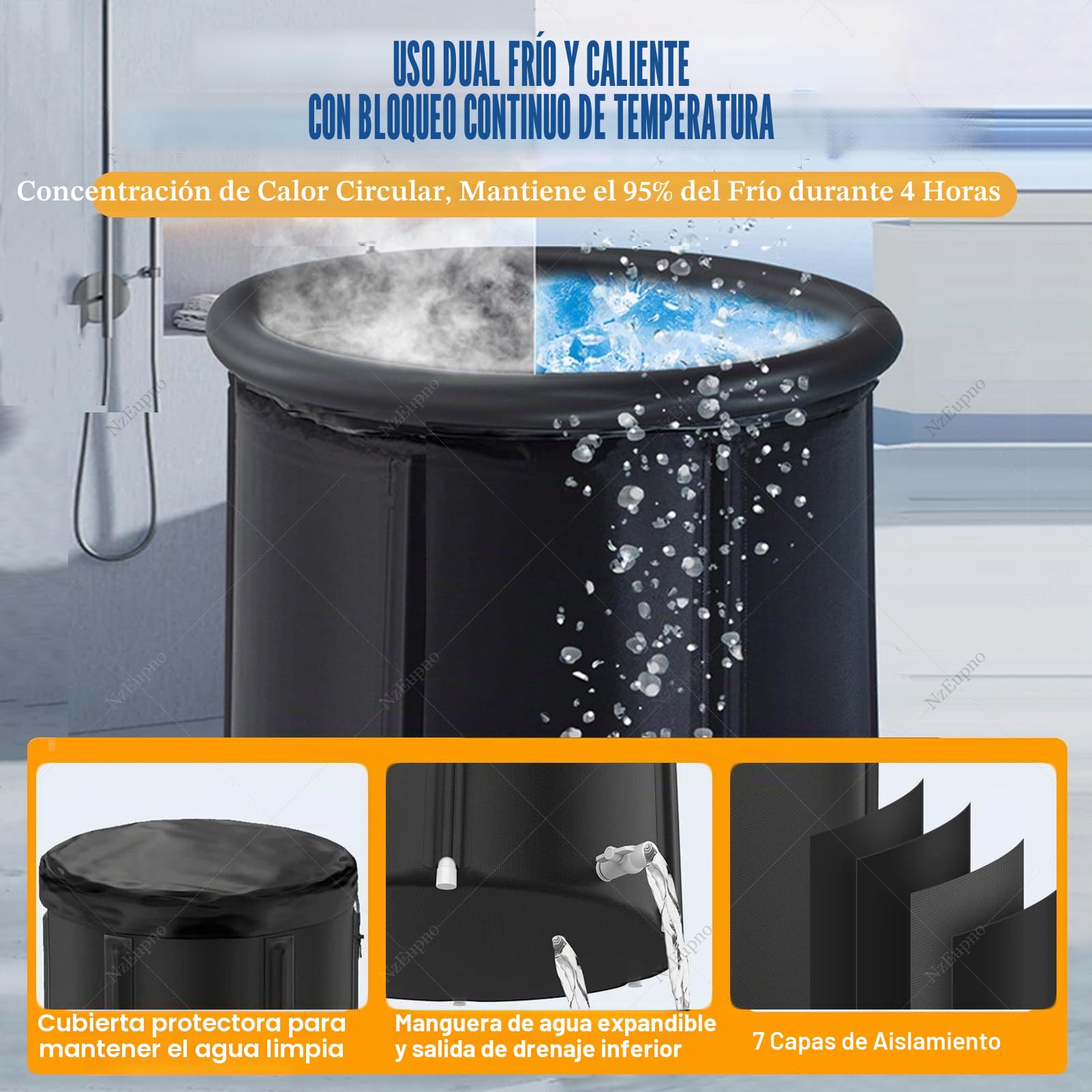 USO DUAL FRÍO Y CALIENTE
CON BLOQUEO CONTINUO DE TEMPERATURA

Concentración de Calor Circular, Mantiene el 95% del Frío durante 4 Horas

NzEupno

Cubierta protectora para mantener el agua limpia

Manguera de agua expandible y salida de drenaje inferior

7 Capas de Aislamiento