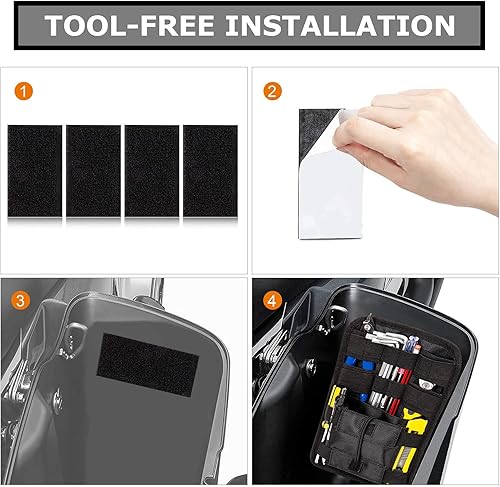 TOOL-FREE INSTALLATION

1

2

3

4