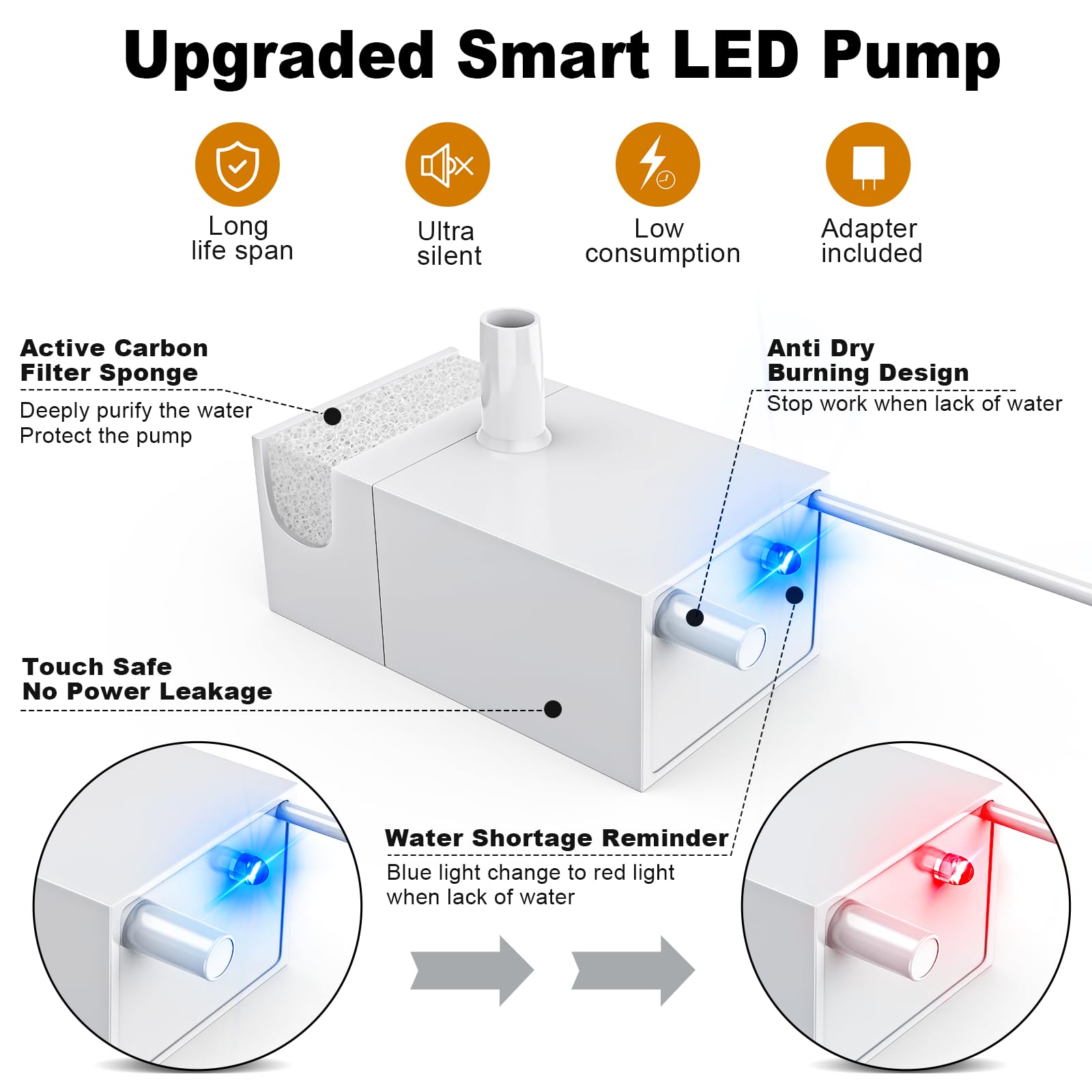 Upgraded Smart LED Pump

Long life span

Ultra silent

Low consumption

Adapter included

Active Carbon Filter Sponge
Deeply purify the water
Protect the pump

Anti Dry Burning Design
Stop work when lack of water

Touch Safe
No Power Leakage

Water Shortage Reminder
Blue light change to red light when lack of water