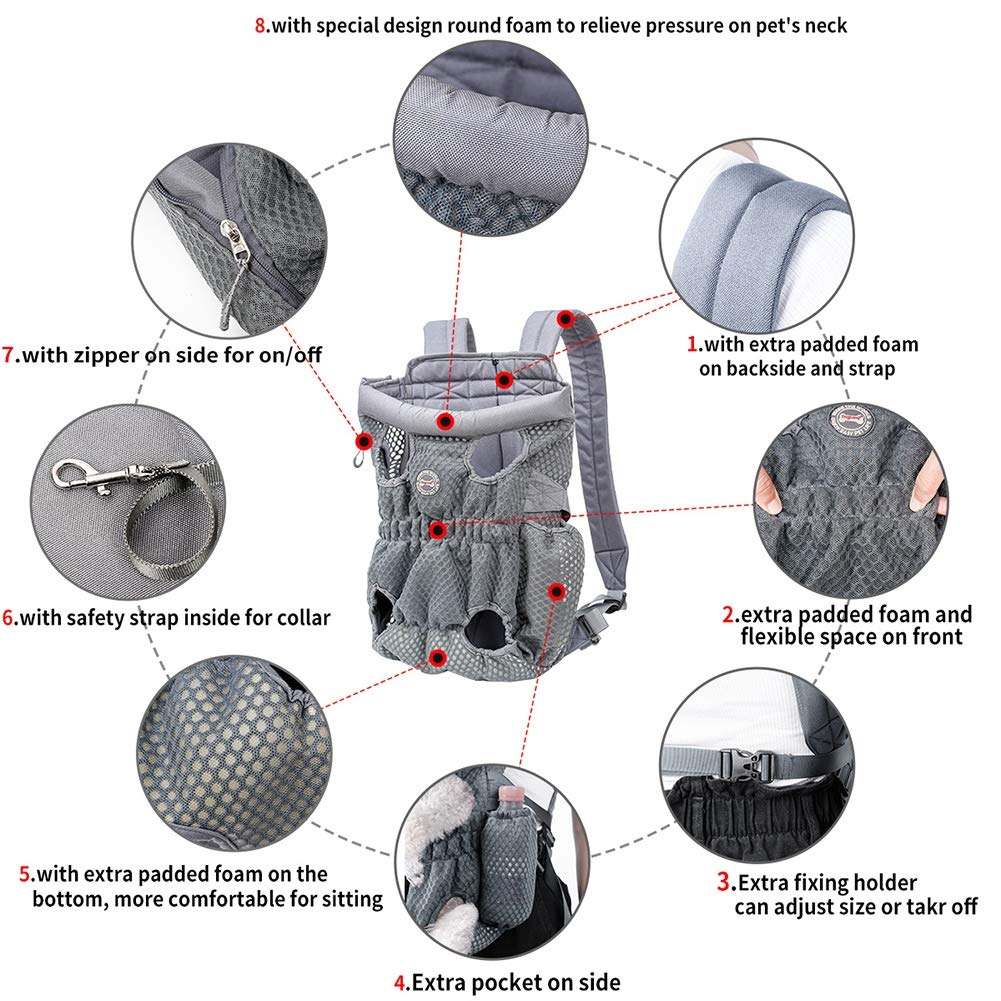 8.with special design round foam to relieve pressure on pet's neck

7.with zipper on side for on/off

1.with extra padded foam on backside and strap

6.with safety strap inside for collar

2.extra padded foam and flexible space on front

5.with extra padded foam on the bottom, more comfortable for sitting

3.Extra fixing holder can adjust size or takr off

4.Extra pocket on side